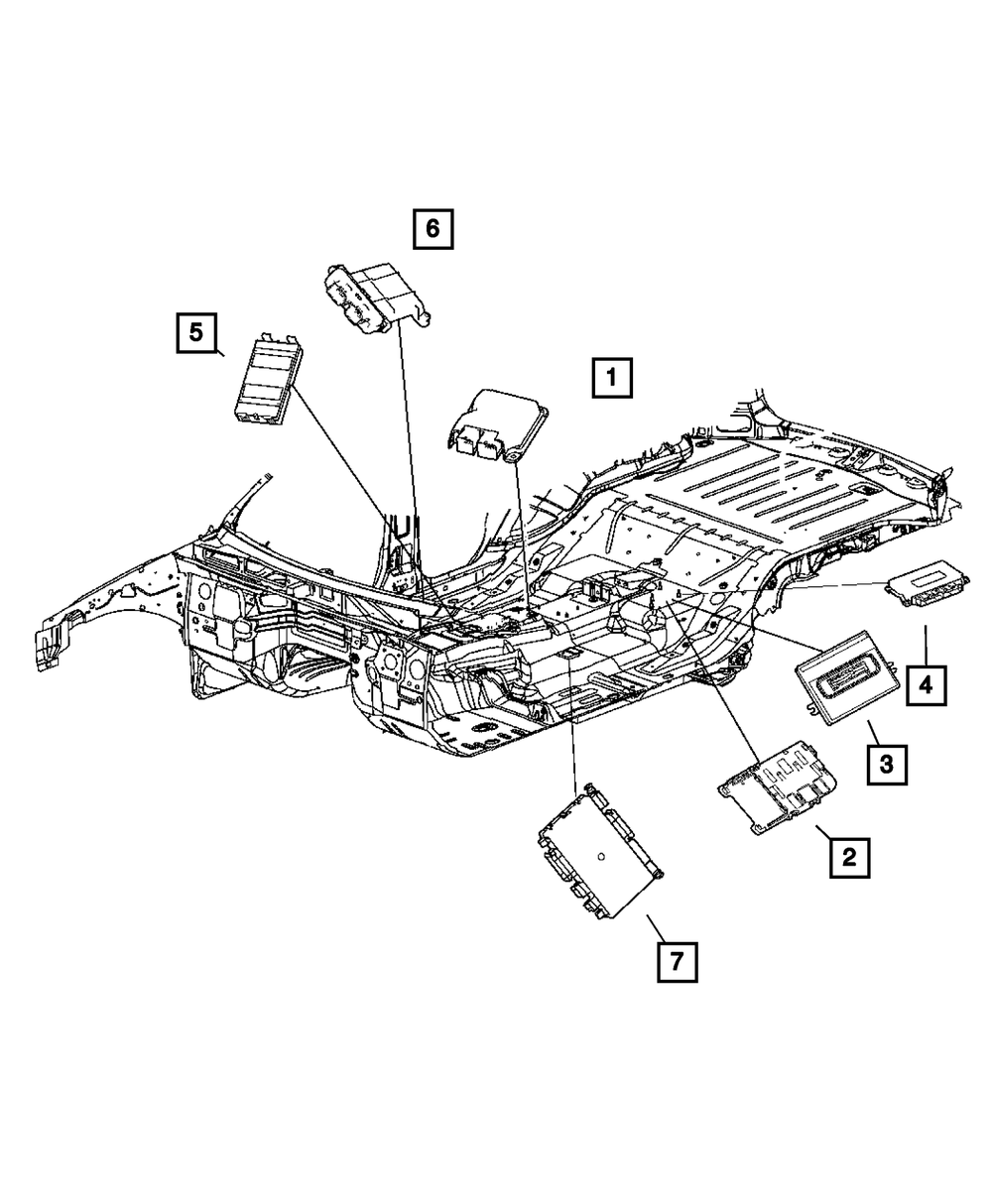 6

5

1

4

3

2

7