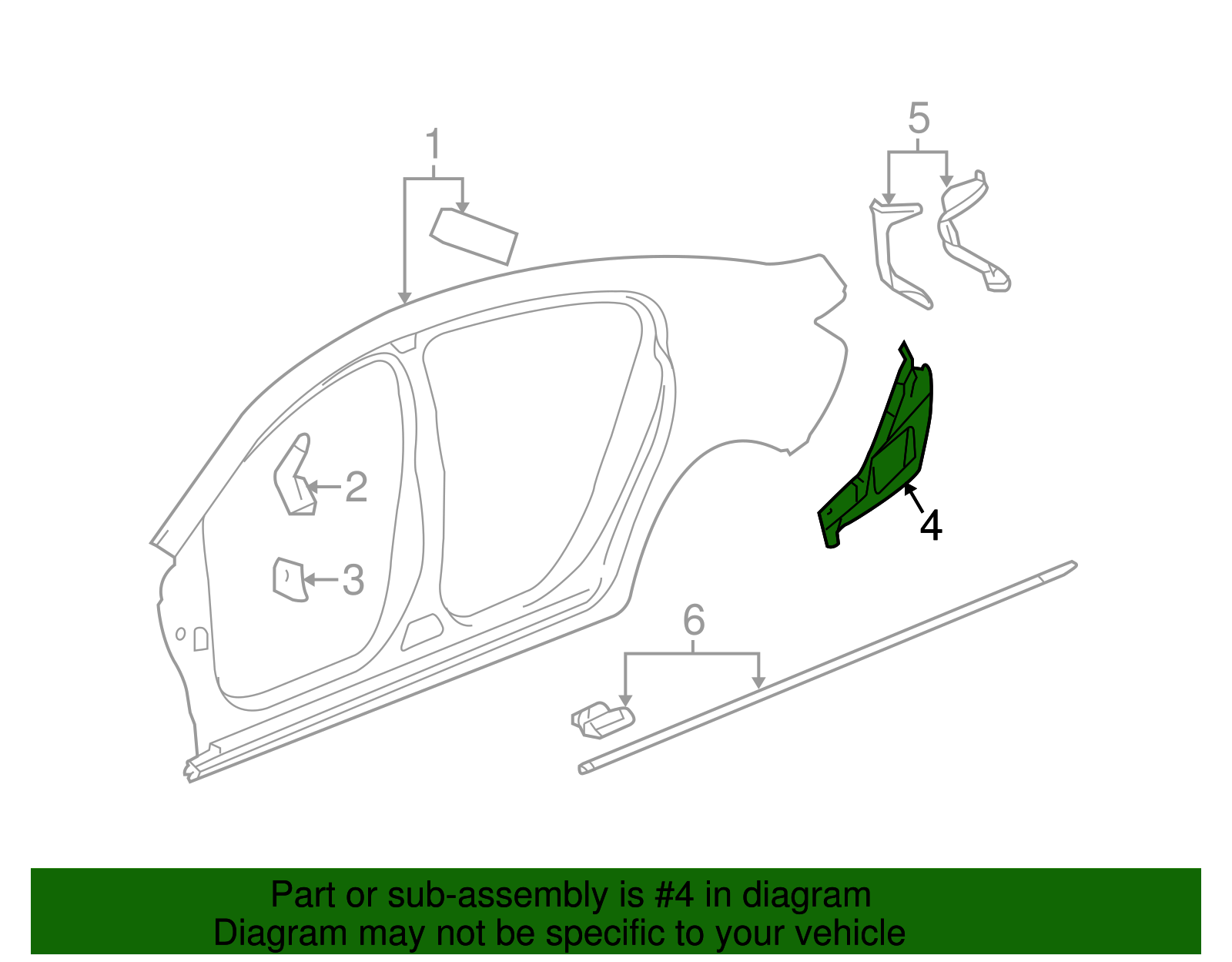 1
5
2
3
4
6

Part or sub-assembly is #4 in diagram
Diagram may not be specific to your vehicle