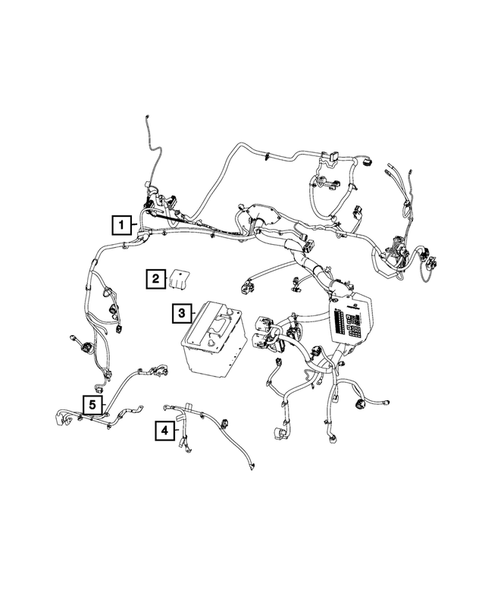 1
2
3
5
4