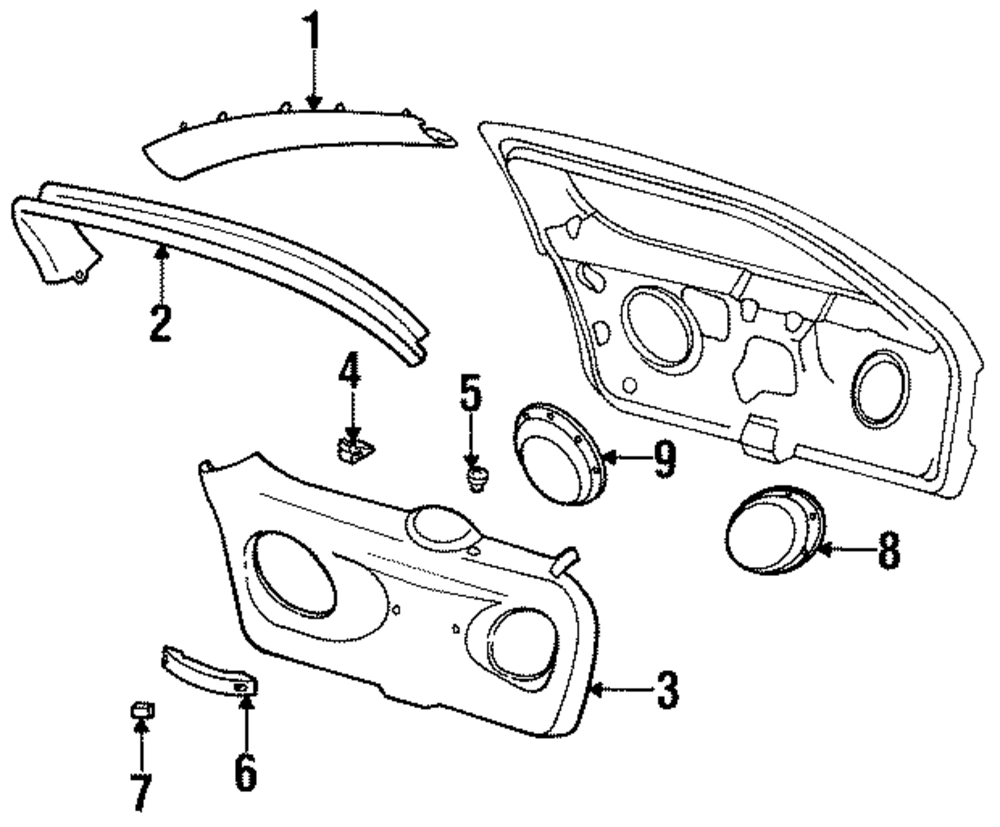 1
2
4
5
9
8
3
6
7