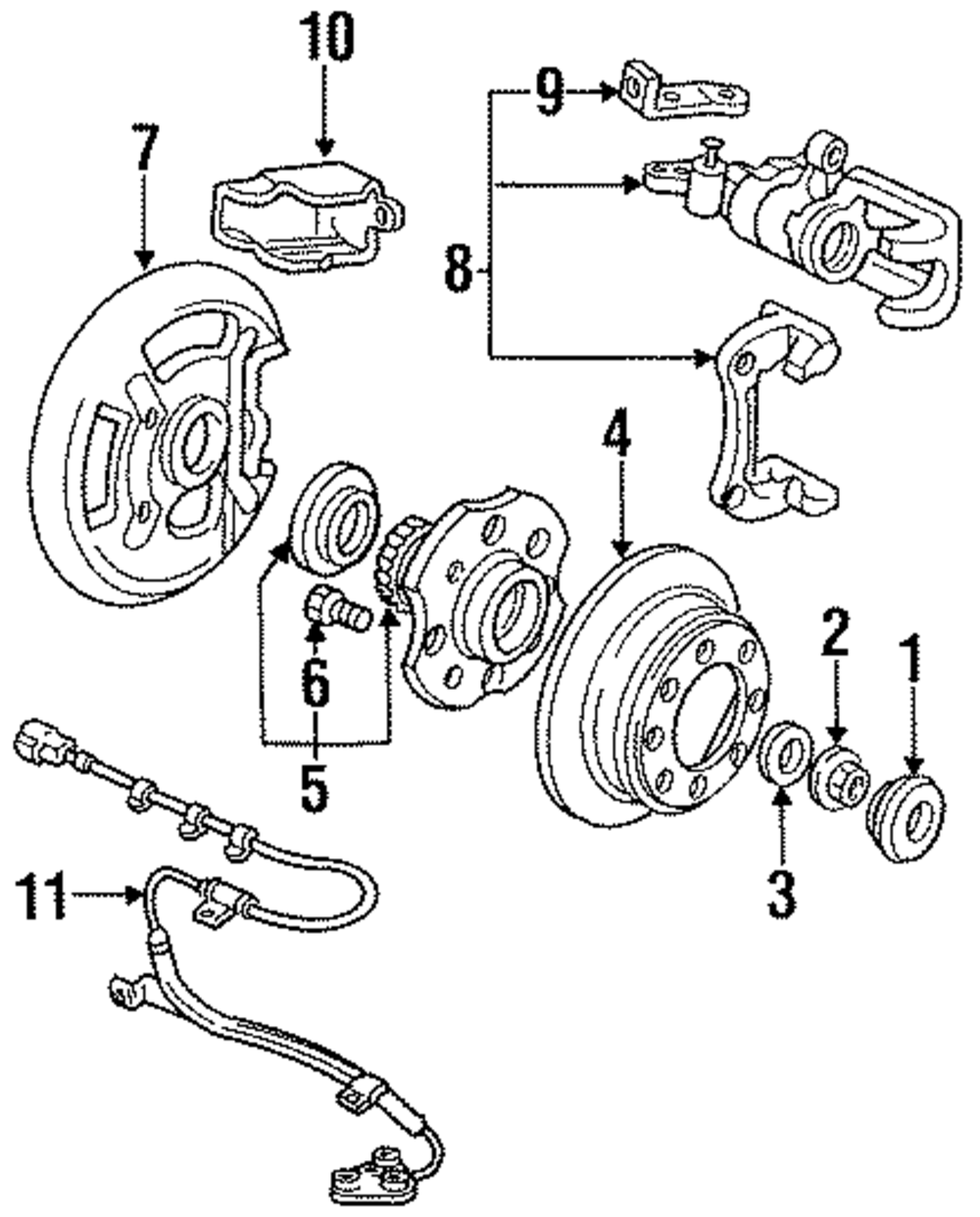 10
9
7
8
4
2
1
6
5
3
11