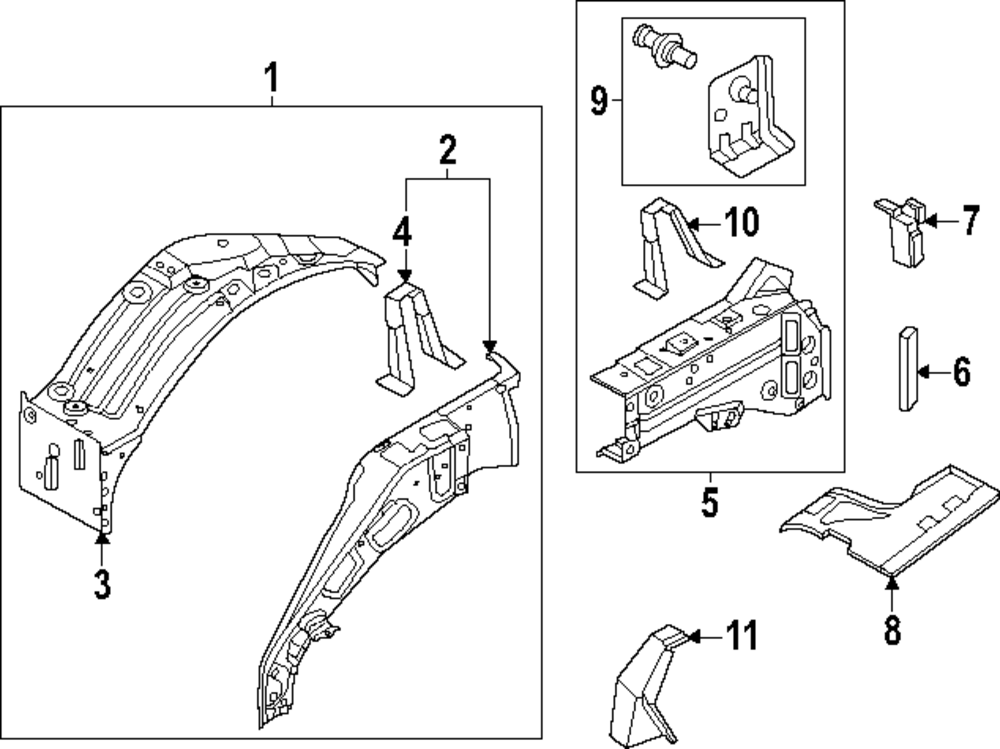 1
2
4
3
9
10
7
6
5
8
11