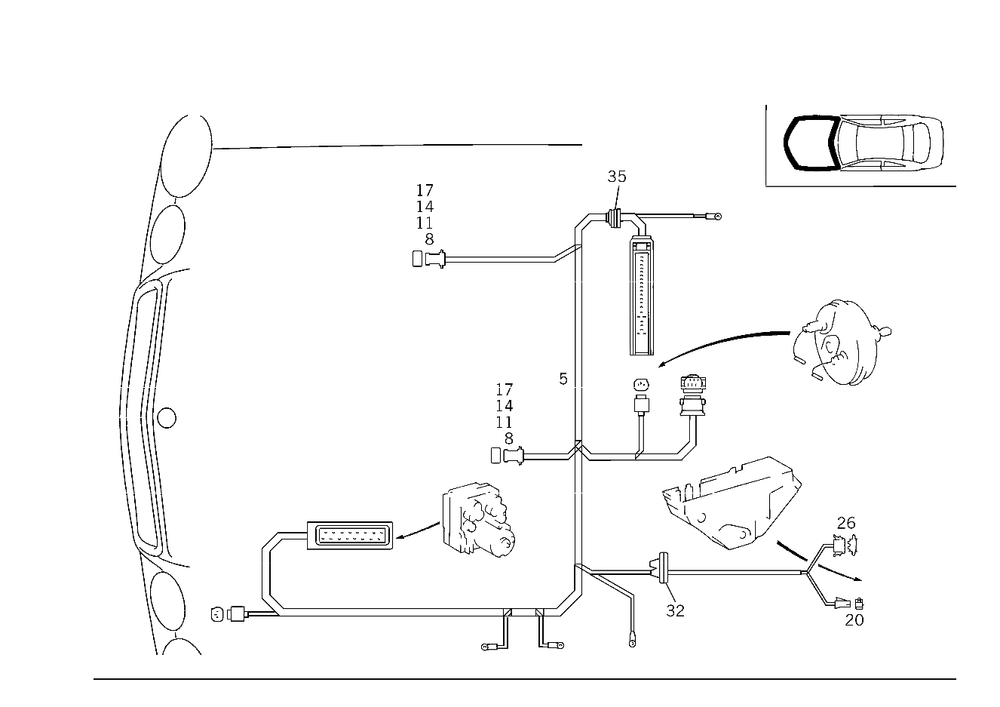 17
14
11
8

35

5

17
14
11
8

26

32

20