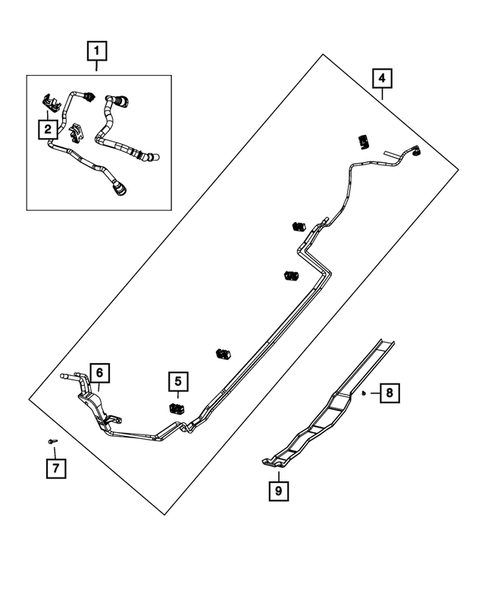 1
2
4
6
5
8
7
9