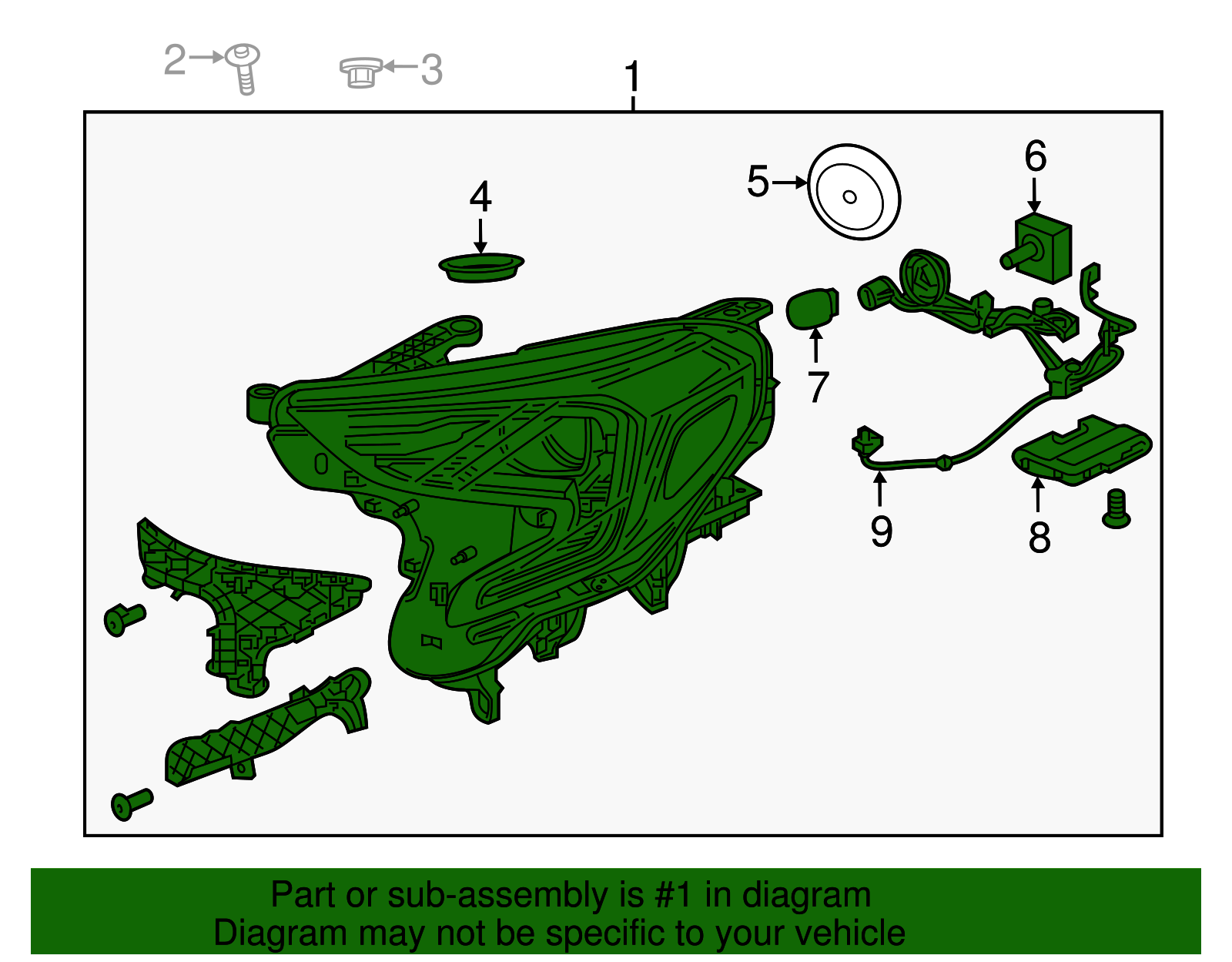 2

3

1

4

5

6

7

9

8

Part or sub-assembly is #1 in diagram
Diagram may not be specific to your vehicle