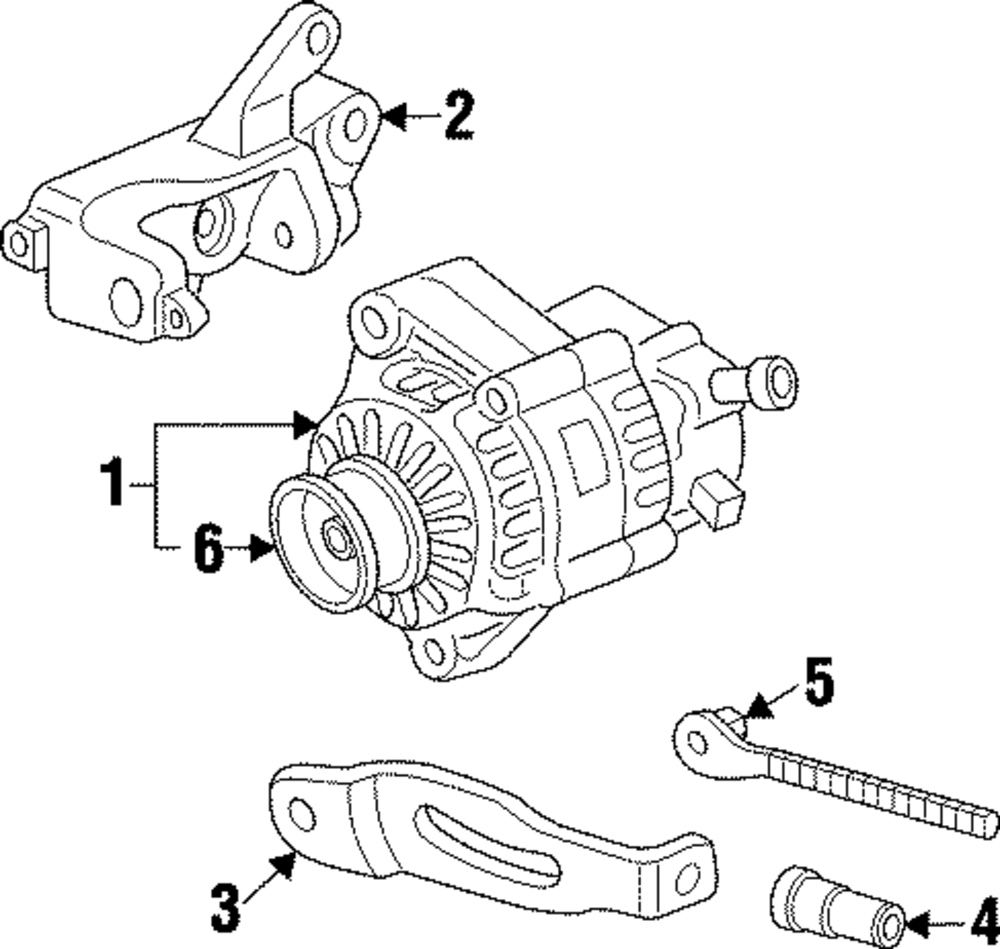 2
1
6
5
3
4