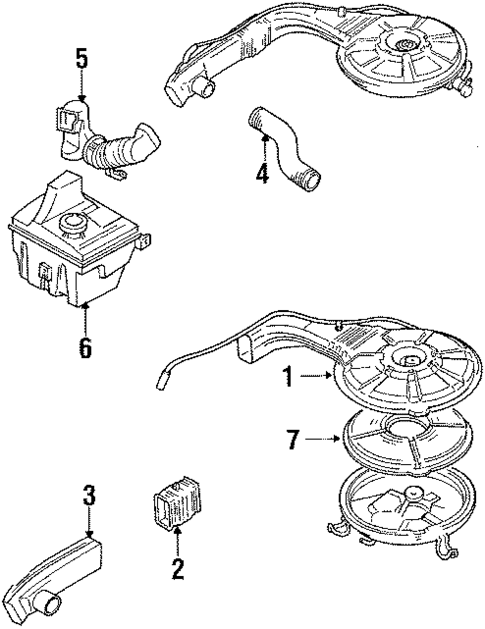 5
4
6
1
7
3
2