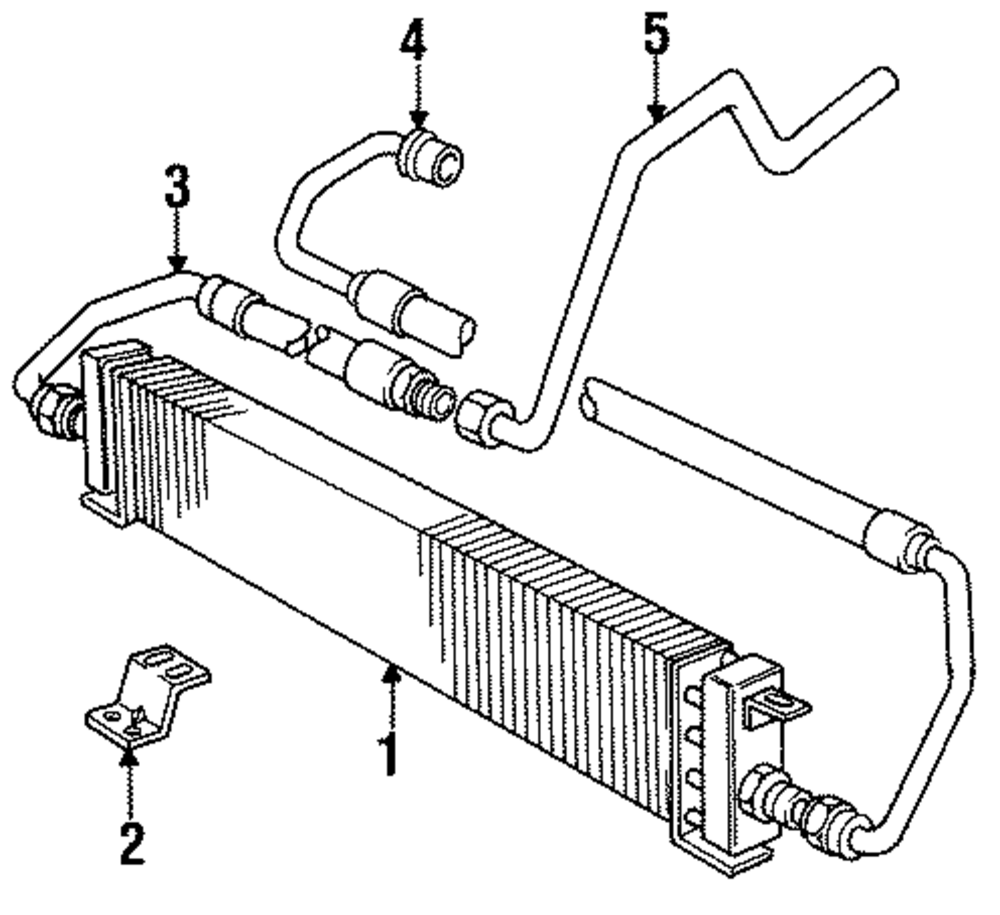 4
5
3
1
2