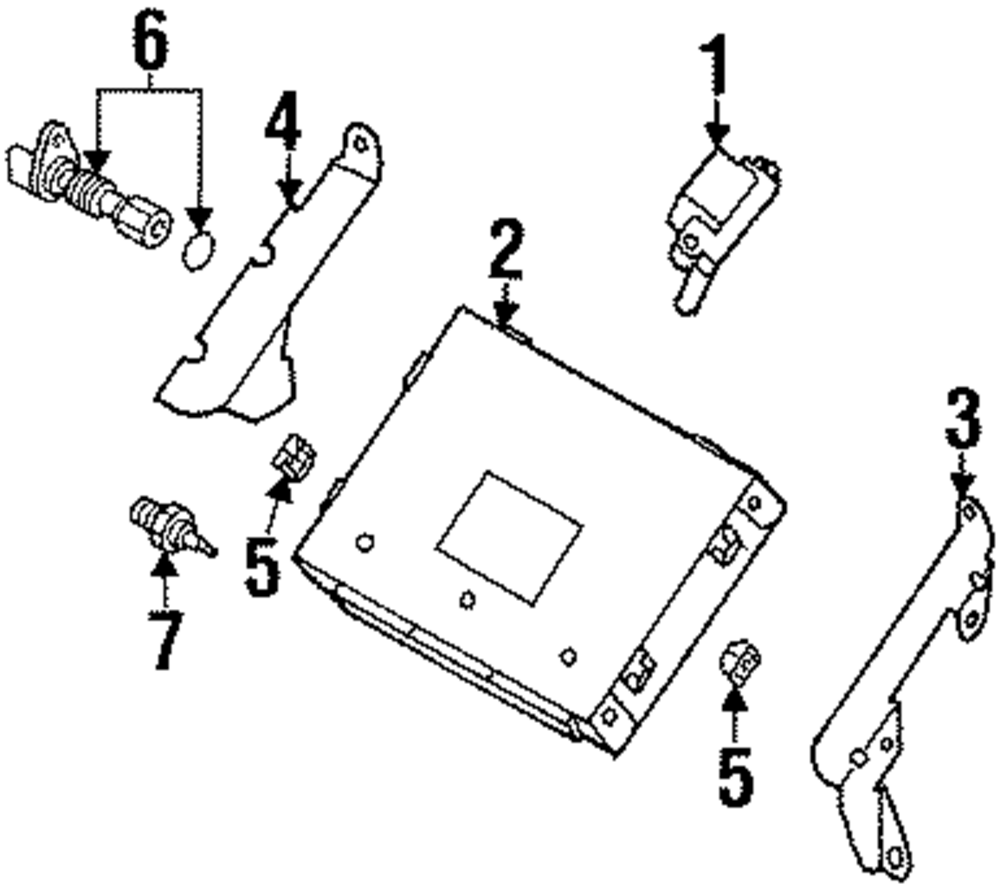 6
4
1
2
3
5
7
5