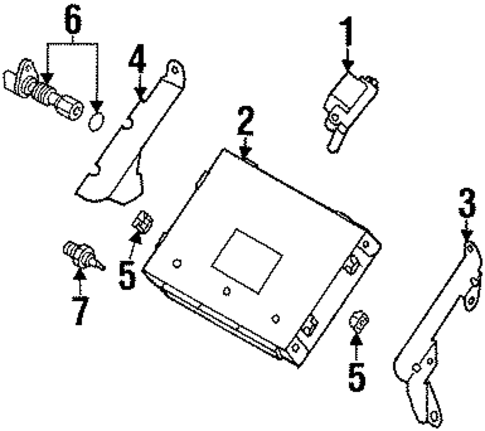 6
4
1
2
3
5
7
5