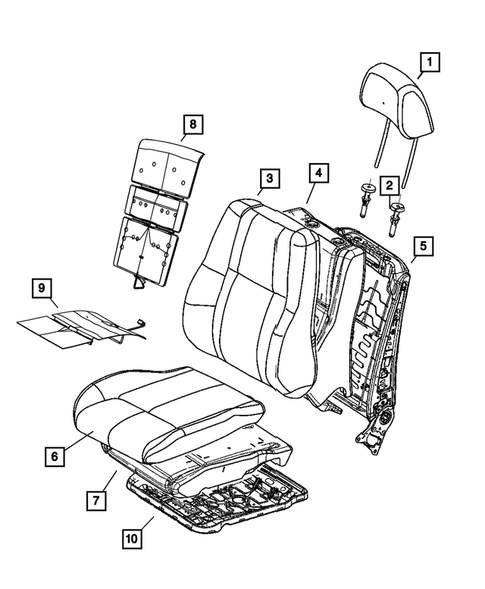 1
8
3
4
2
5
9
6
7
10