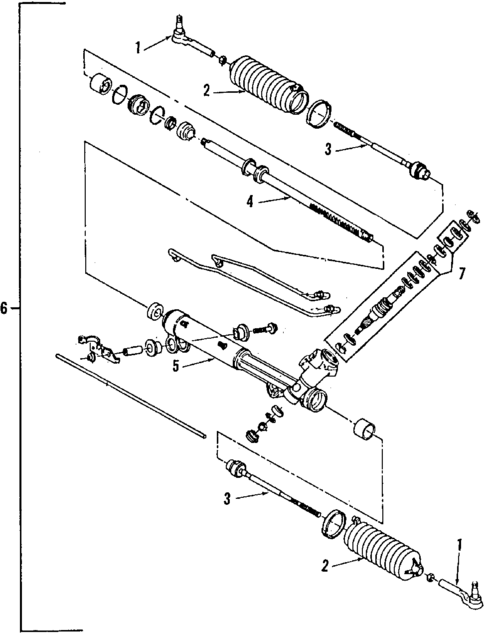 1
2
3
4
7
6
5
3
2
1