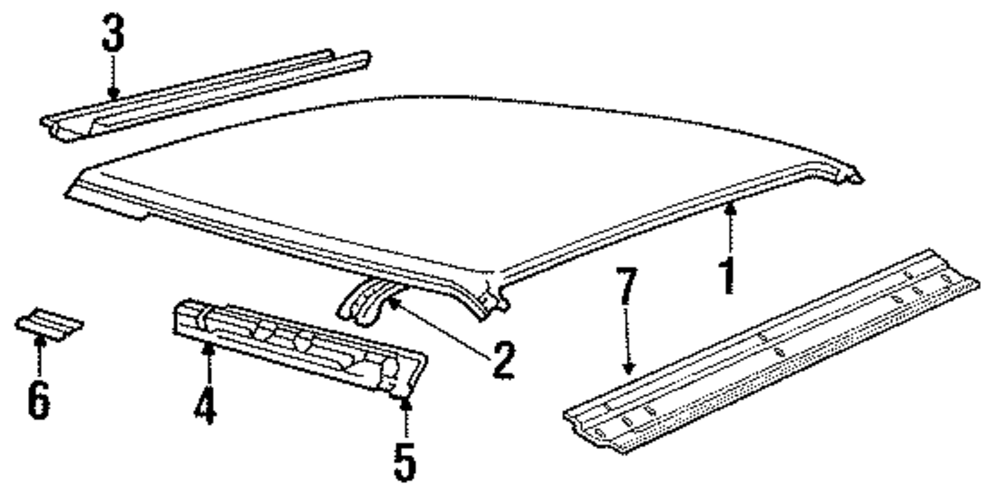 3
1
7
2
6
4
5