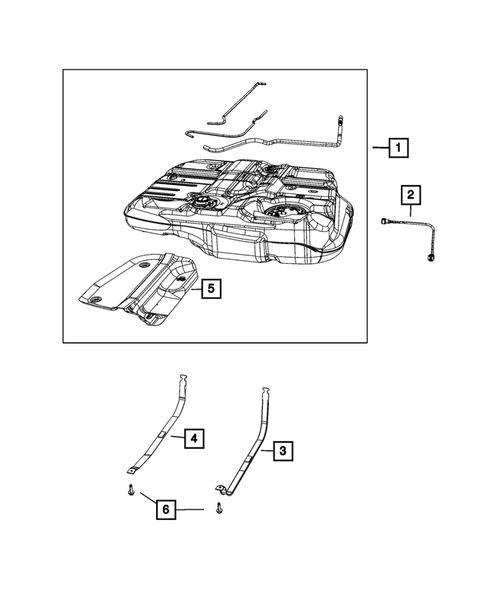 1
2
5
4
3
6