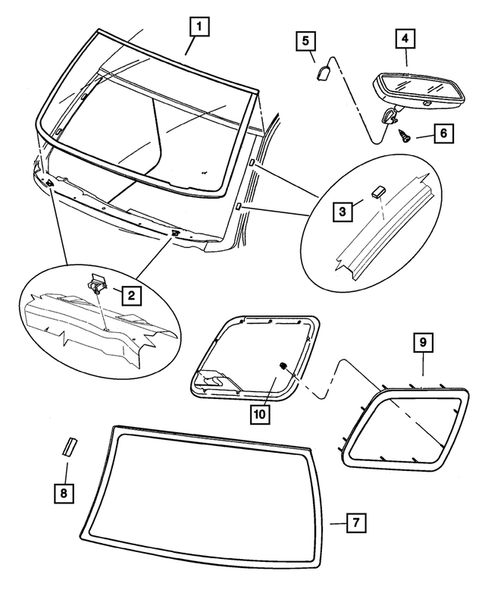 1
5
4
6
3
2
9
10
8
7