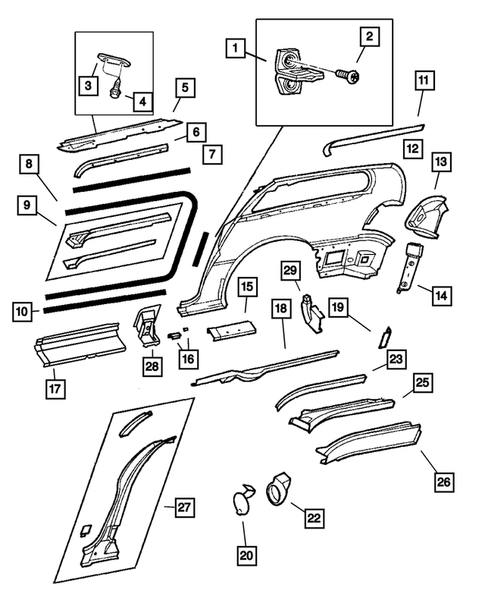 1
2
3
4
5
6
7
8
9
10
11
12
13
14
15
16
17
18
19
20
22
23
25
26
27
28
29