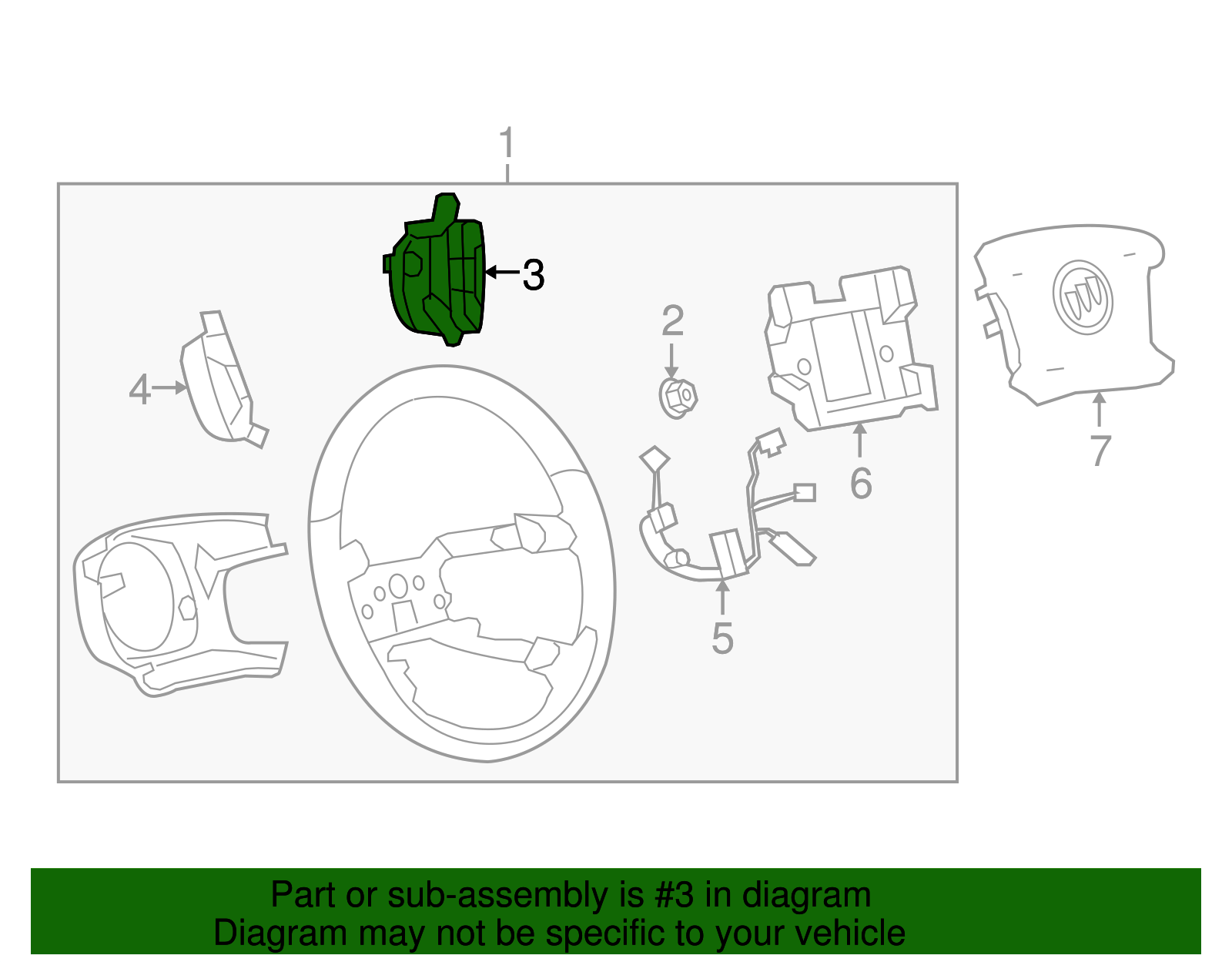 1
3
2
4
6
7
5

Part or sub-assembly is #3 in diagram
Diagram may not be specific to your vehicle