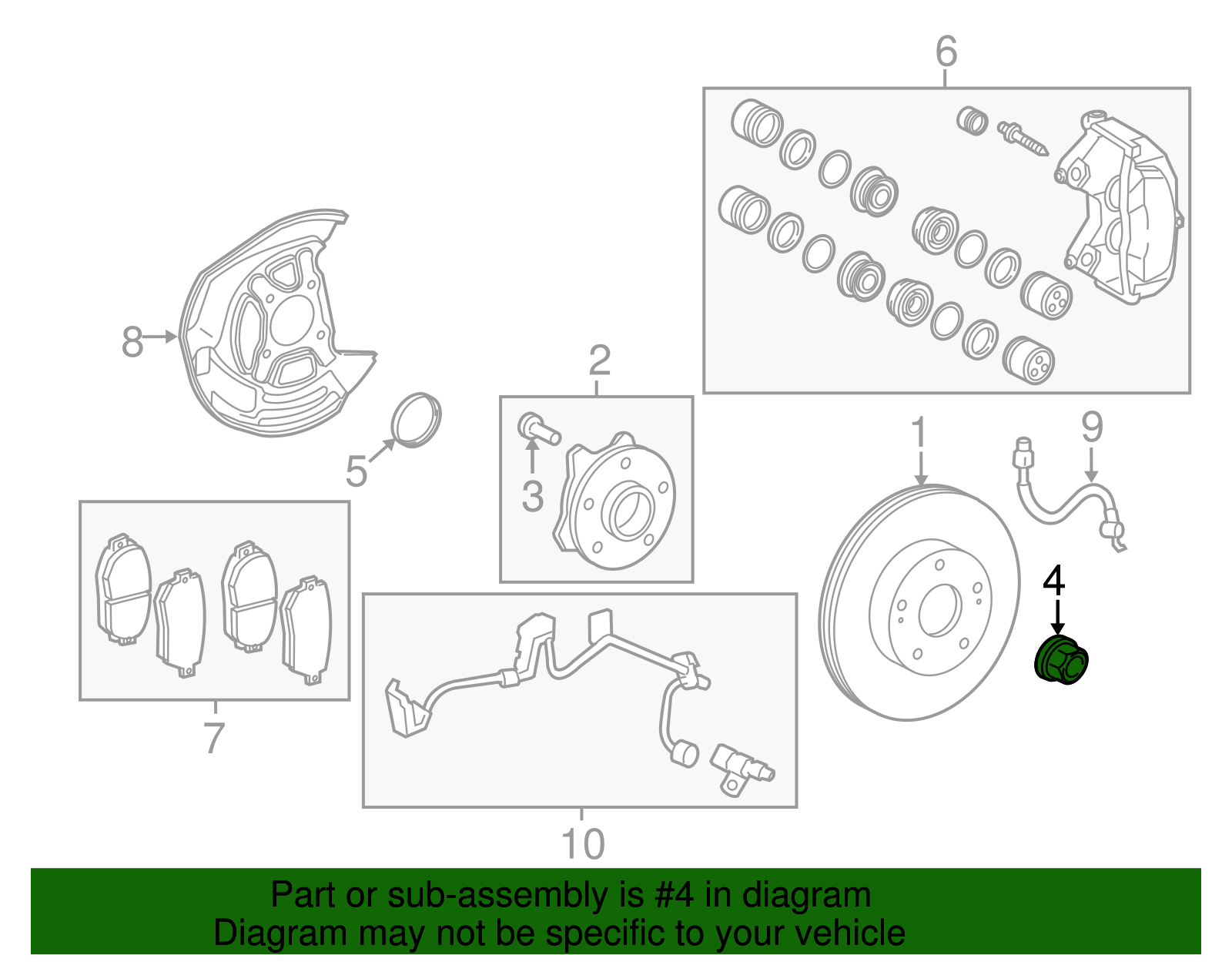 6

8

2

5

3

1

9

4

7

10

Part or sub-assembly is #4 in diagram
Diagram may not be specific to your vehicle