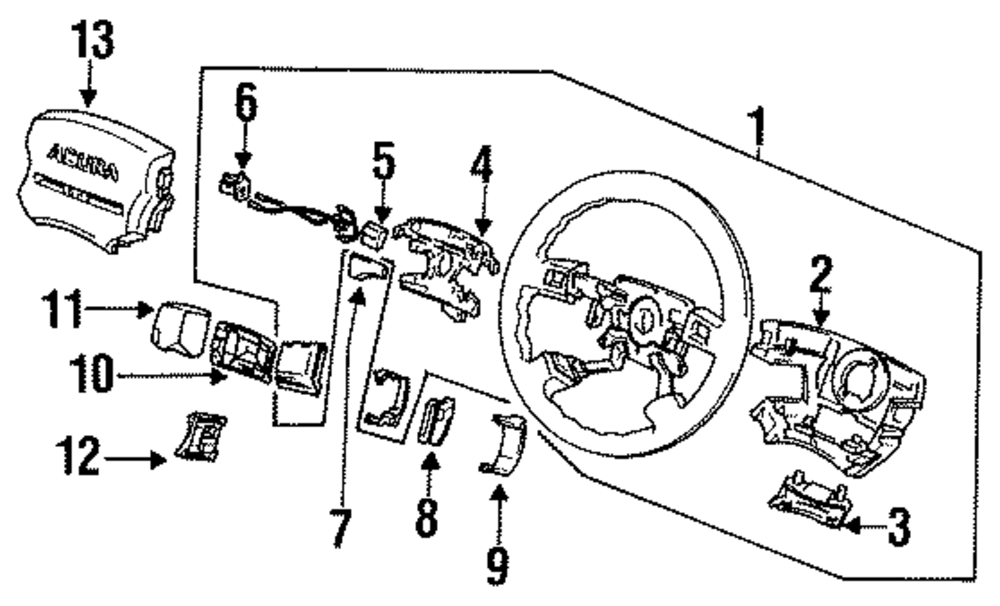 13
ACURA
6
5
4
1
2
11
10
12
7
8
9
3