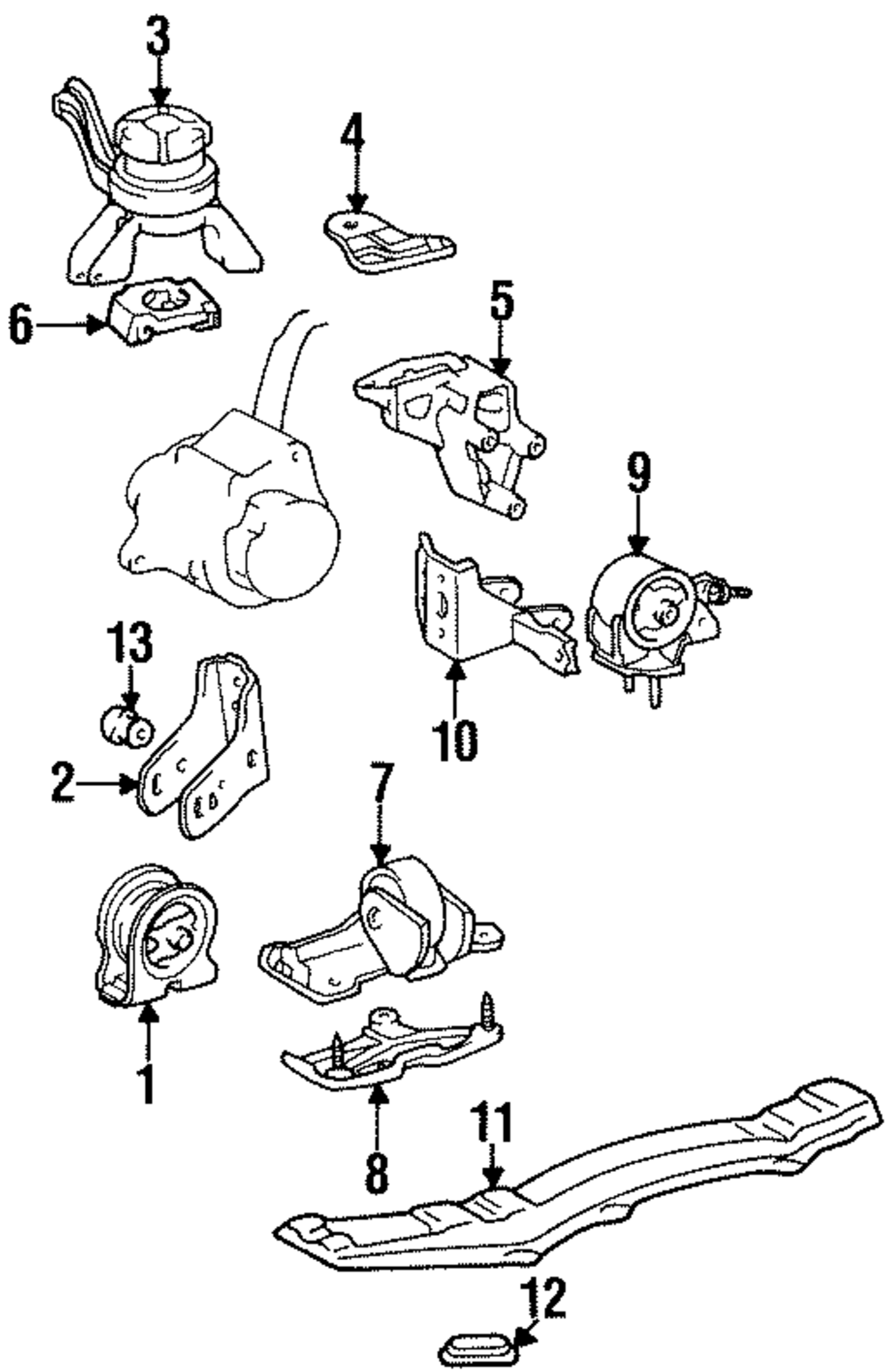 3
4
6
5
9
13
10
2
7
1
8
11
12