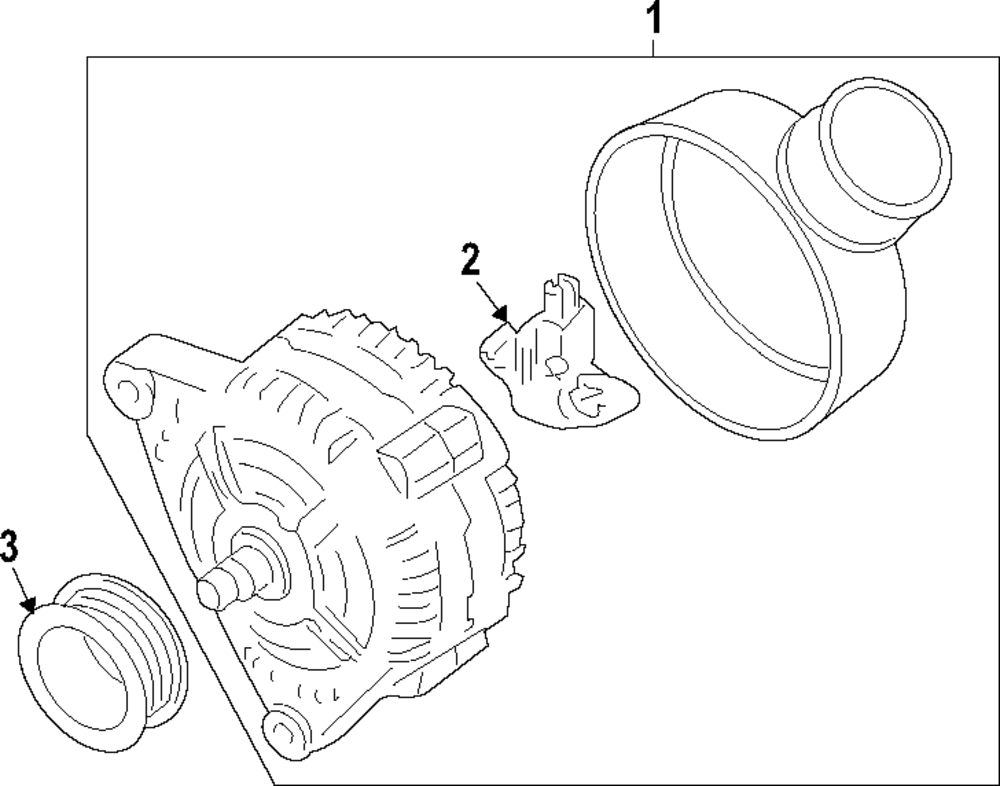 1
2
3