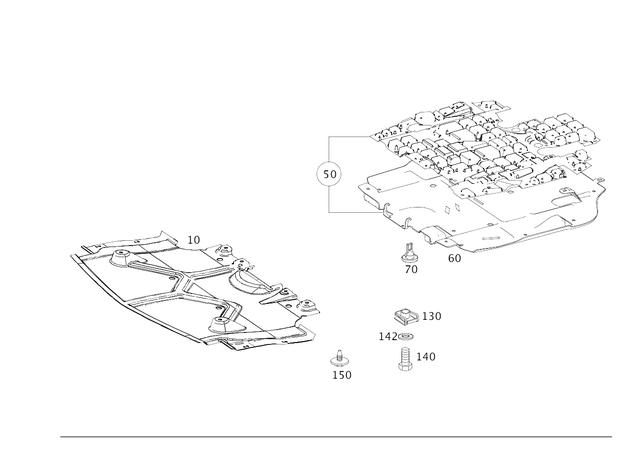 50

10

70

60

130

142

140

150