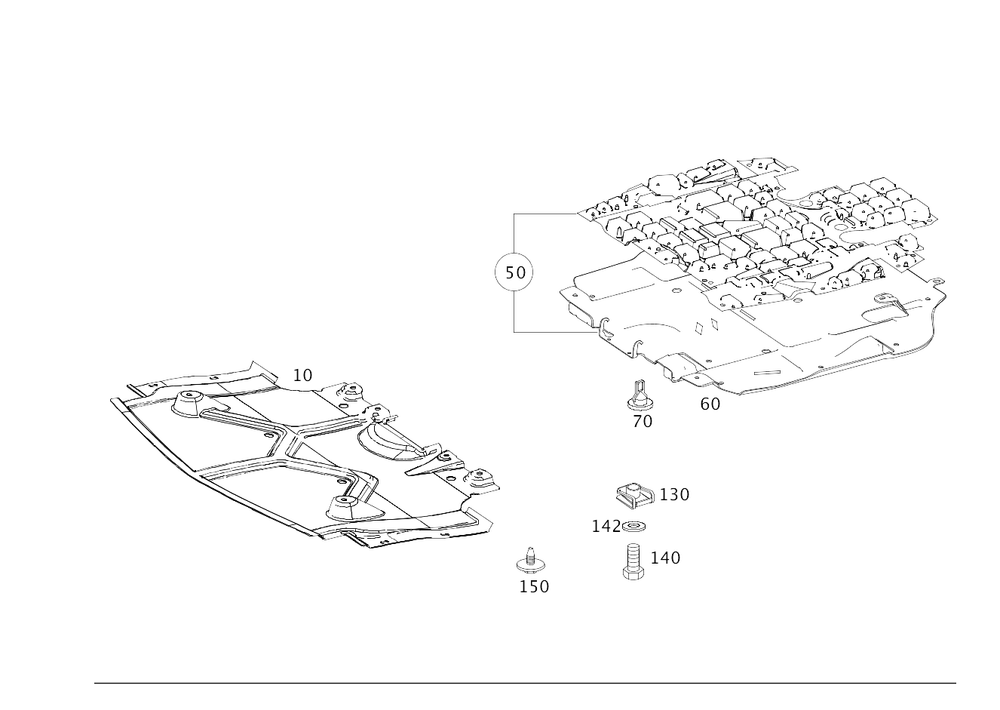 50

10

70

60

130

142

140

150