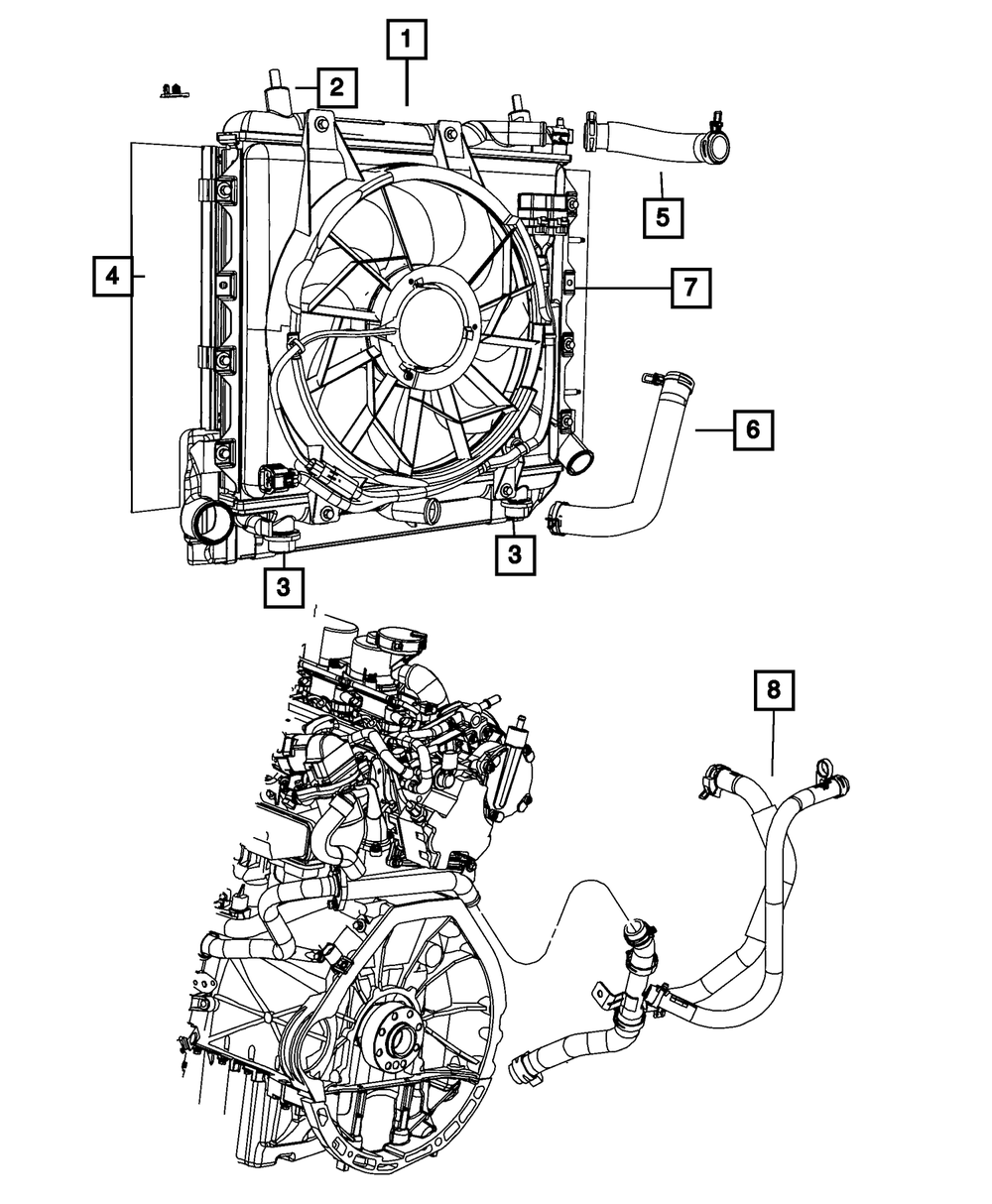 1
2
5
4
7
6
3
3
8