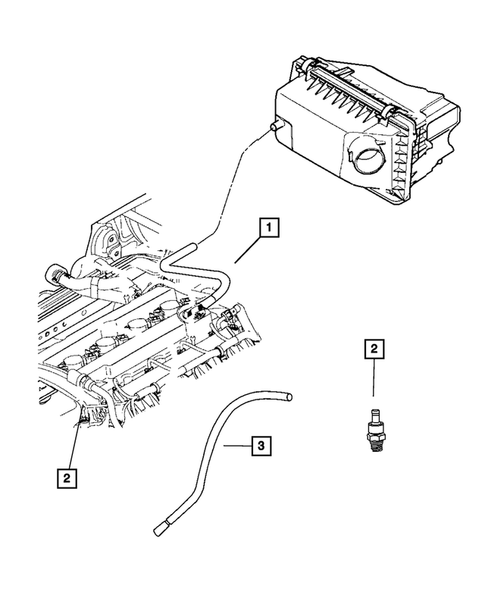 1

2

3

2