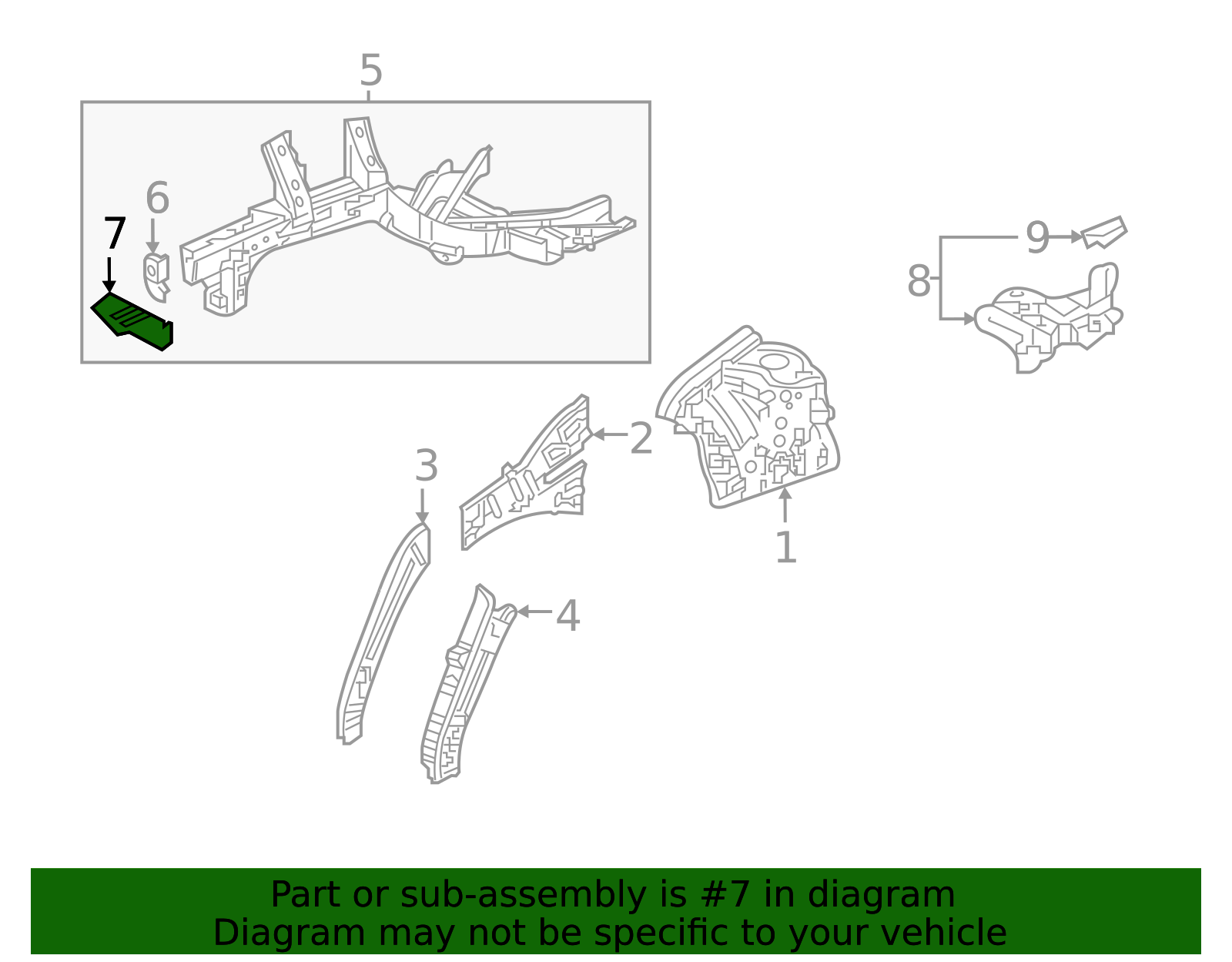 5

6

7

9

8

2

3

1

4

Part or sub-assembly is #7 in diagram
Diagram may not be specific to your vehicle