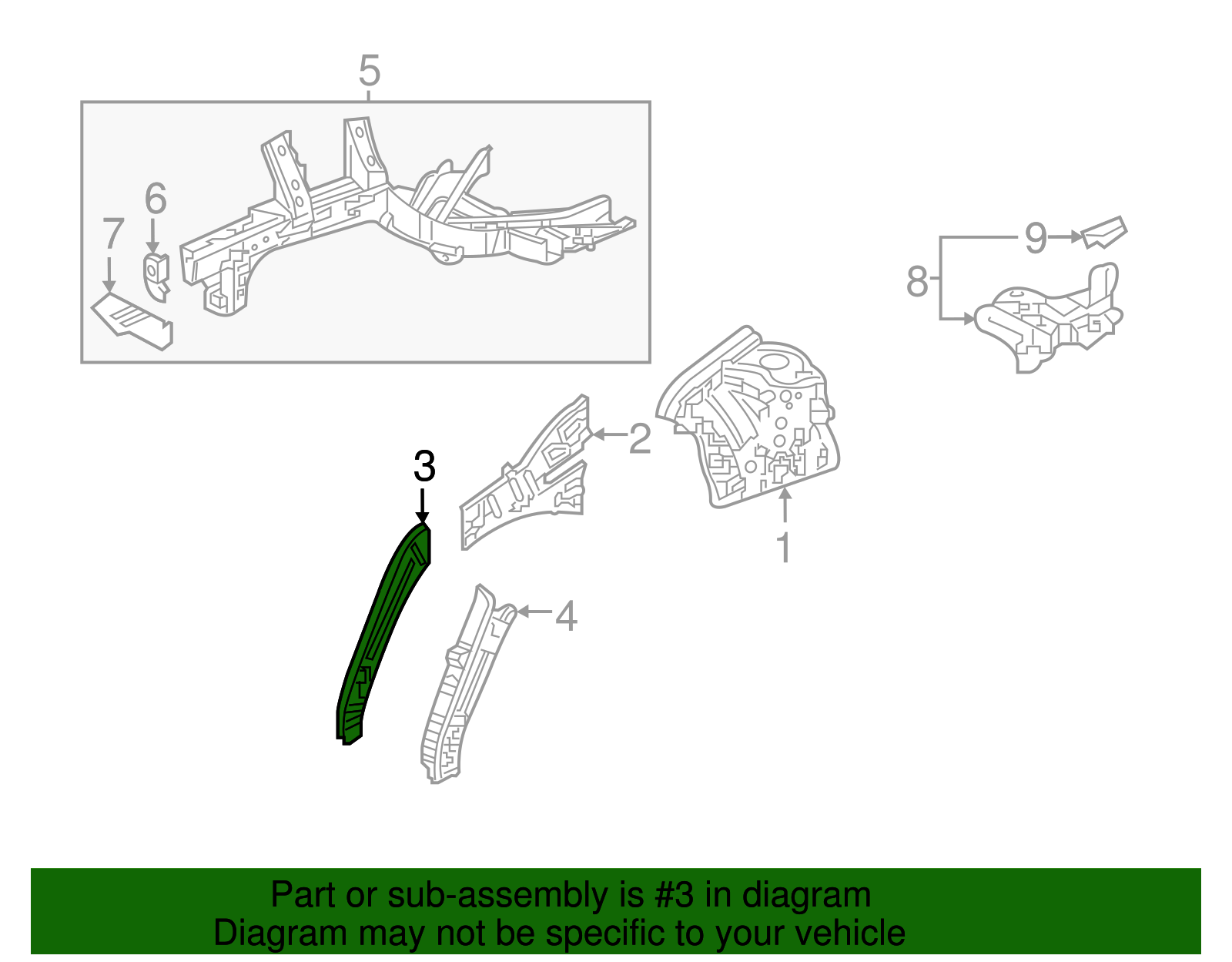 5

6

7

9

8

2

3

1

4

Part or sub-assembly is #3 in diagram
Diagram may not be specific to your vehicle