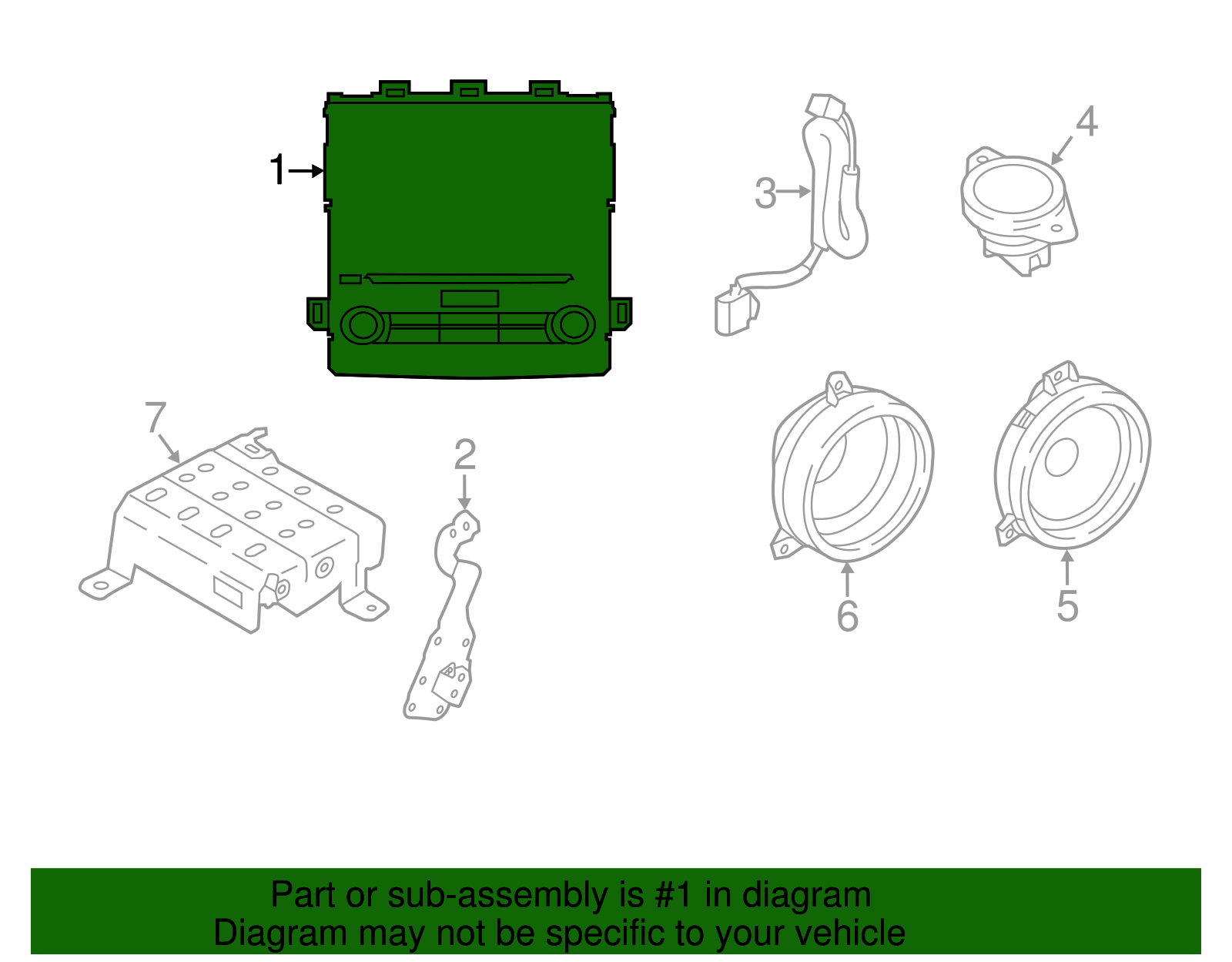 1
3
4
7
2
6
5

Part or sub-assembly is #1 in diagram
Diagram may not be specific to your vehicle