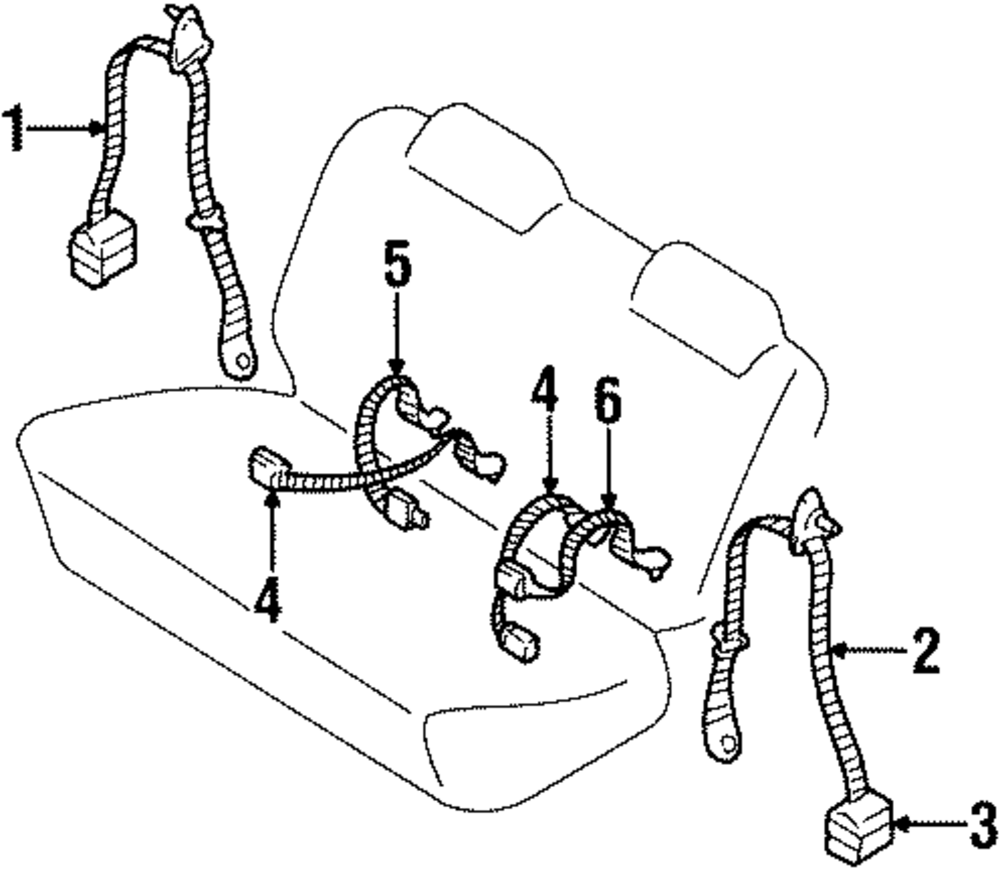 1
5
4
6
4
2
3