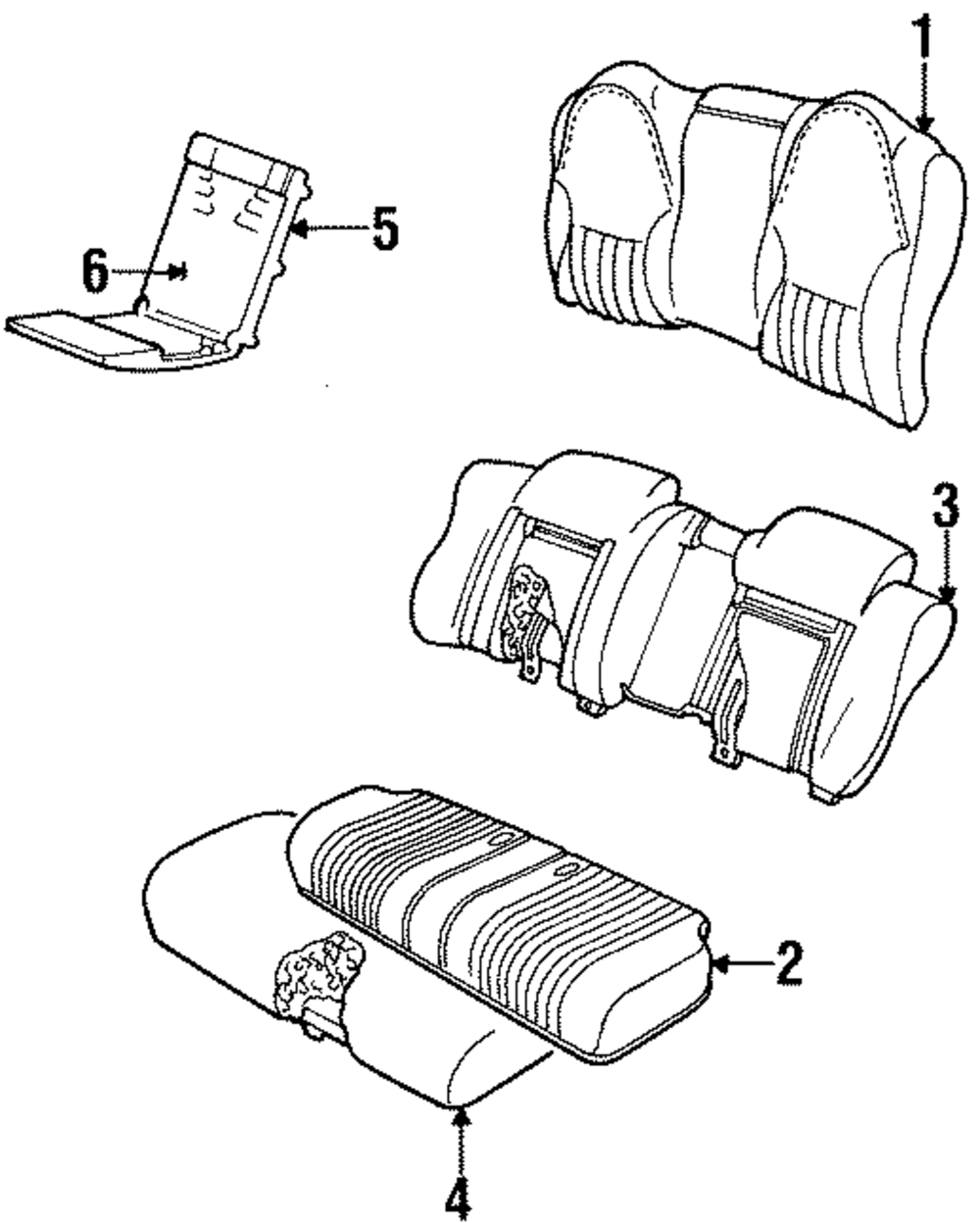 1
5
6
3
2
4