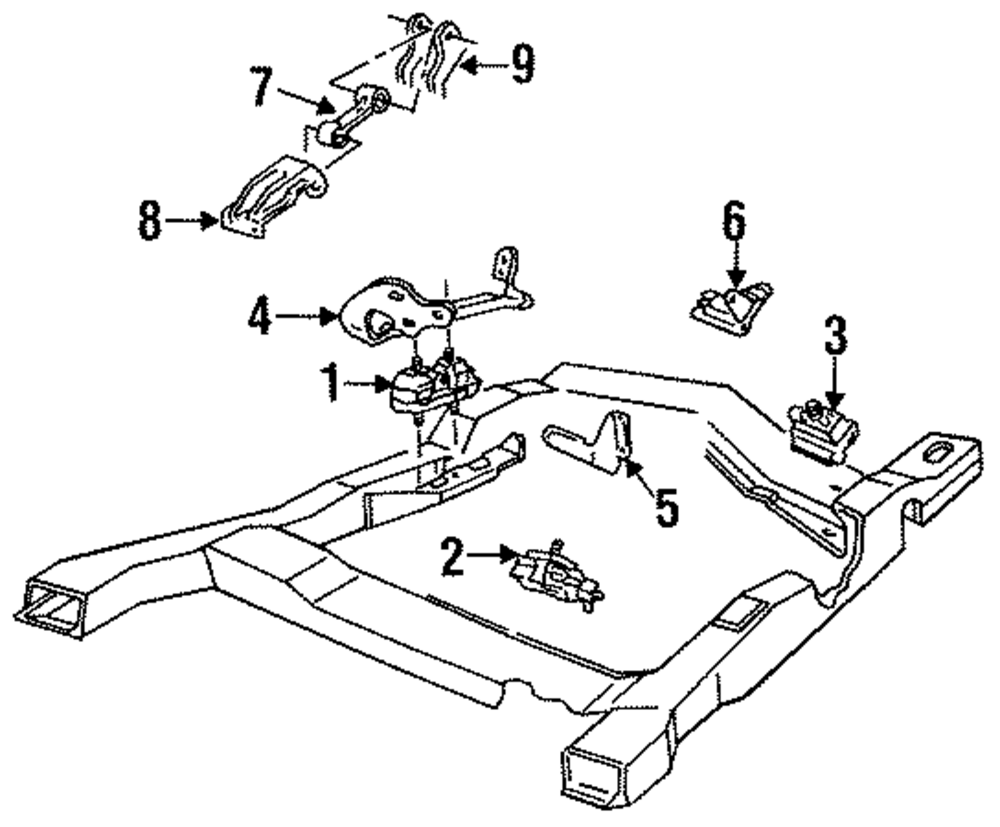 7
9
8
6
4
3
1
5
2