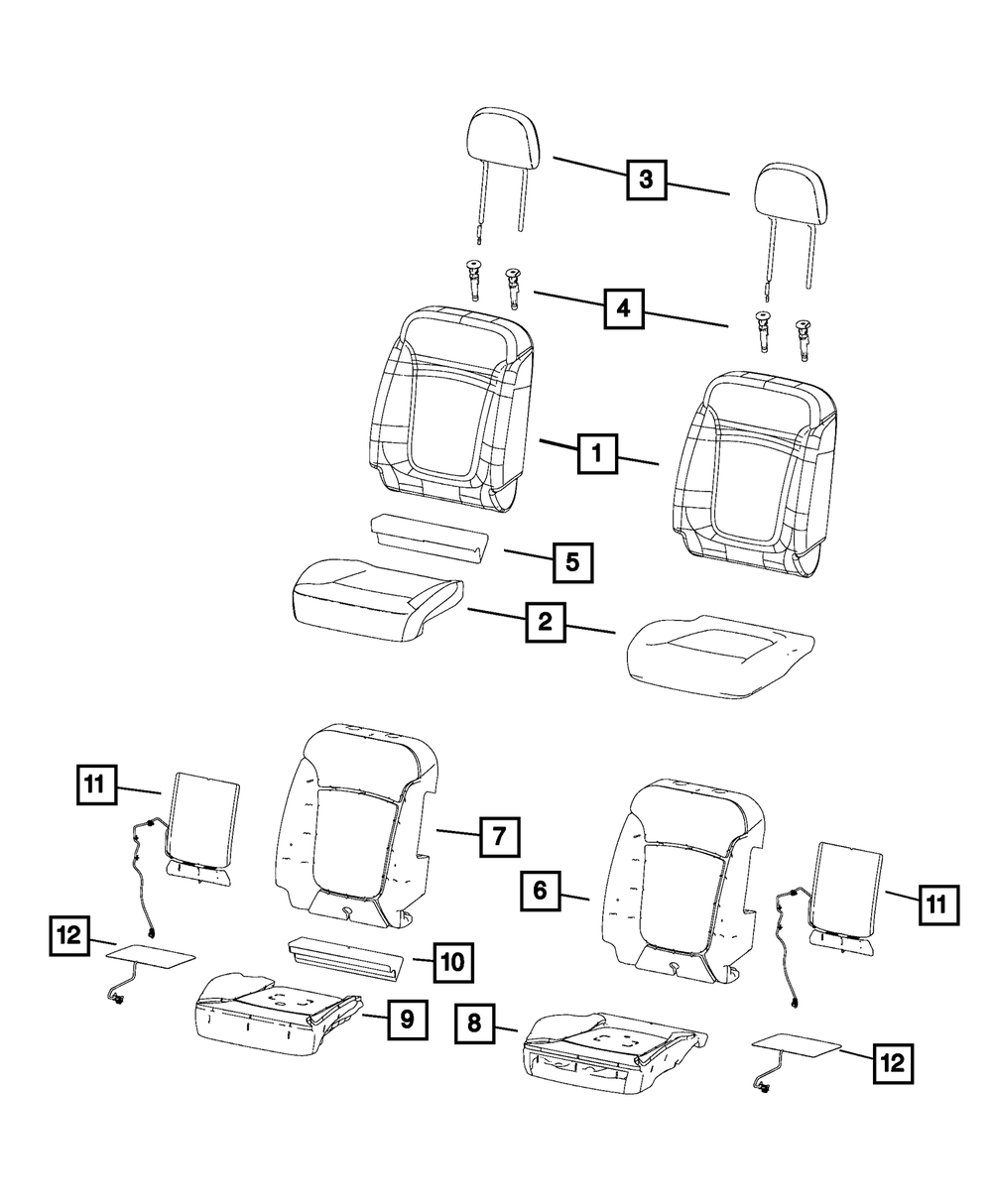 3
4
1
5
2
11
7
6
11
12
10
9
8
12