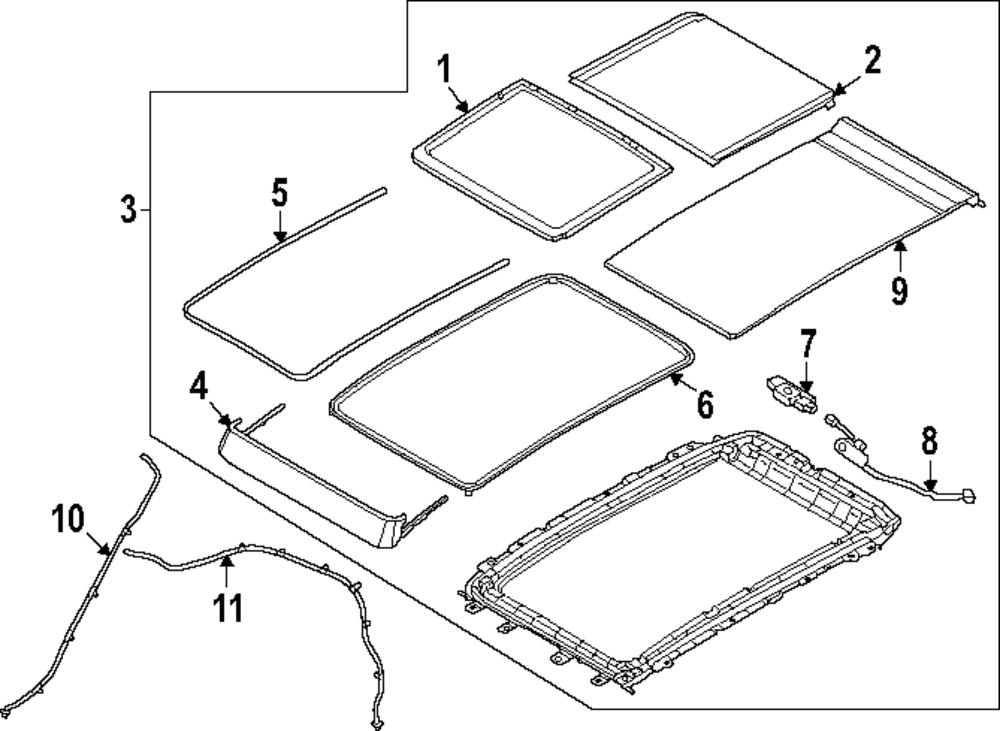 1
2
3
5
9
7
4
6
8
10
11