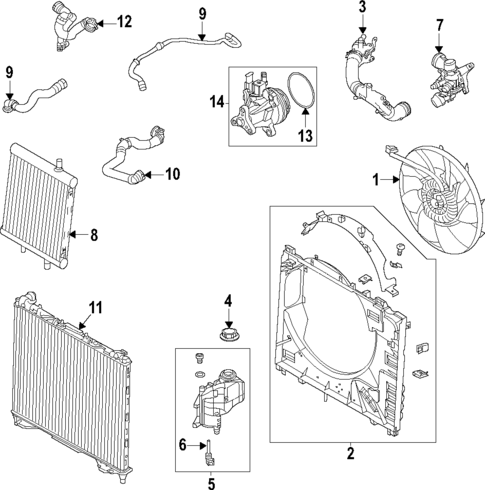 12
9
3
7
9
14
13
10
1
8
11
4
6
5
2