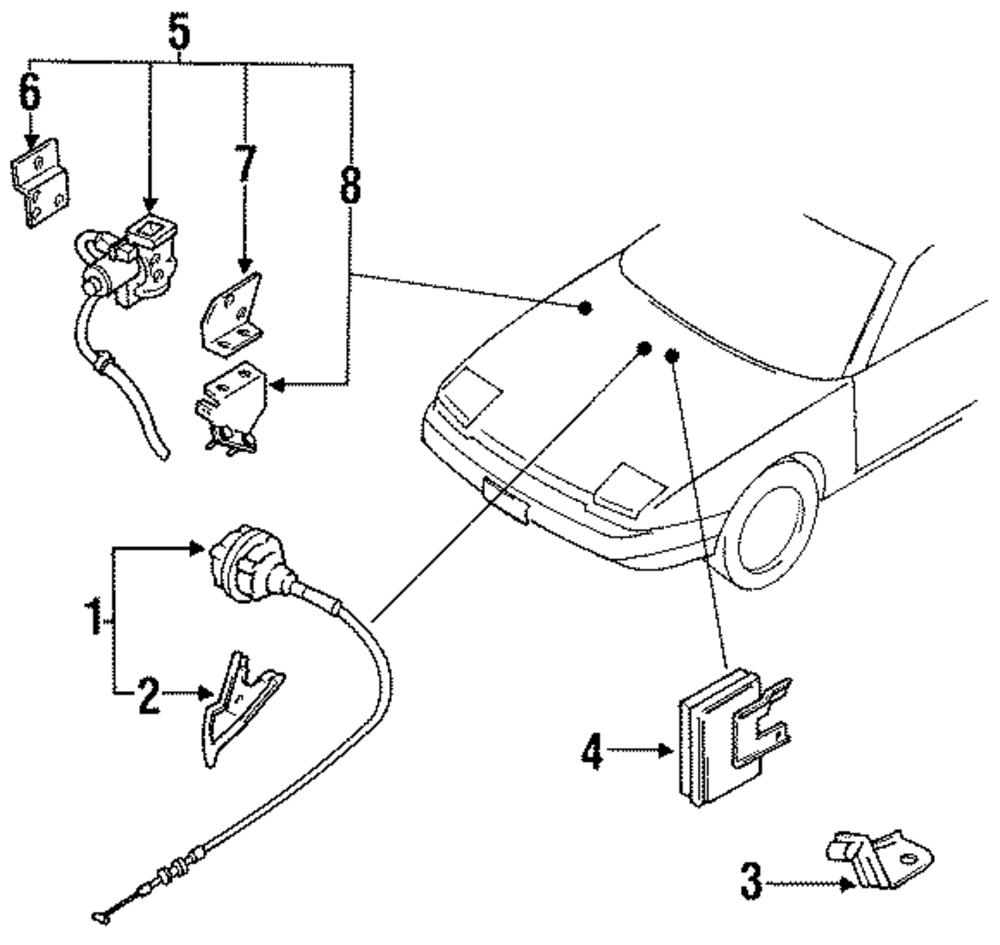 5
6
7
8
1
2
4
3