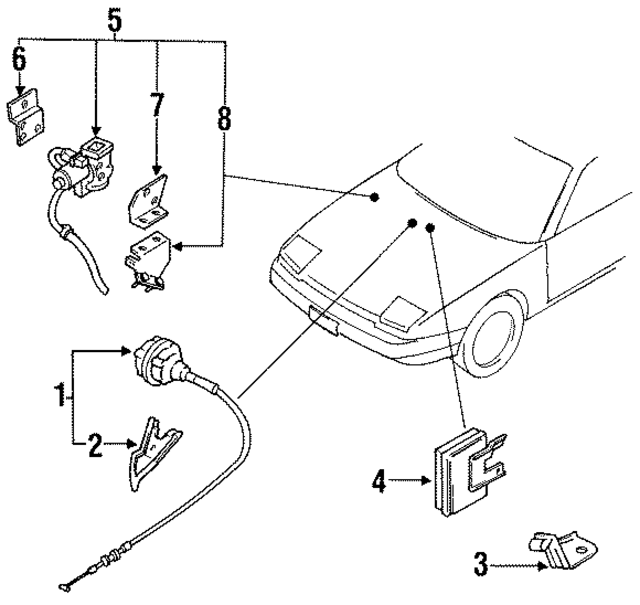 5
6
7
8
1
2
4
3