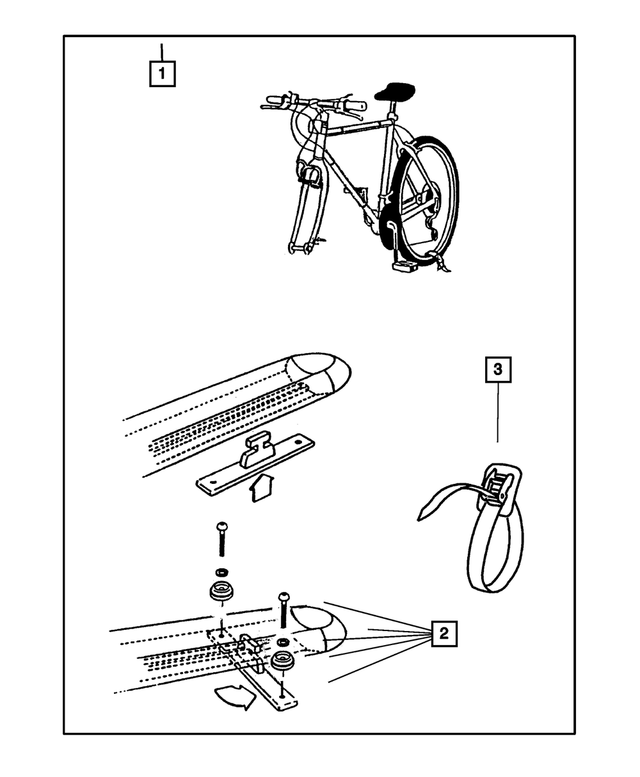 1

3

2