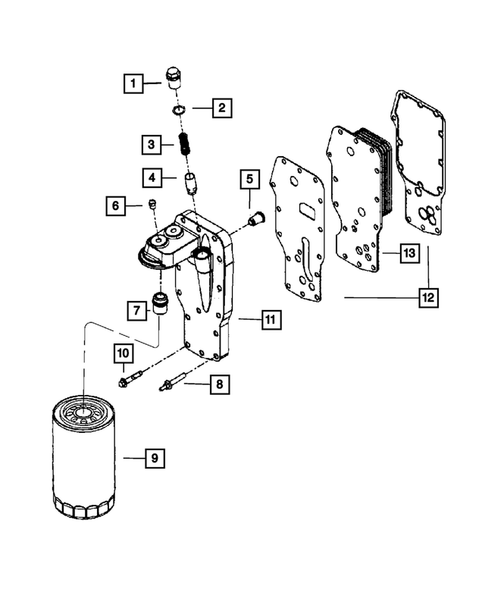 1
2
3
4
5
6
13
12
7
11
10
8
9