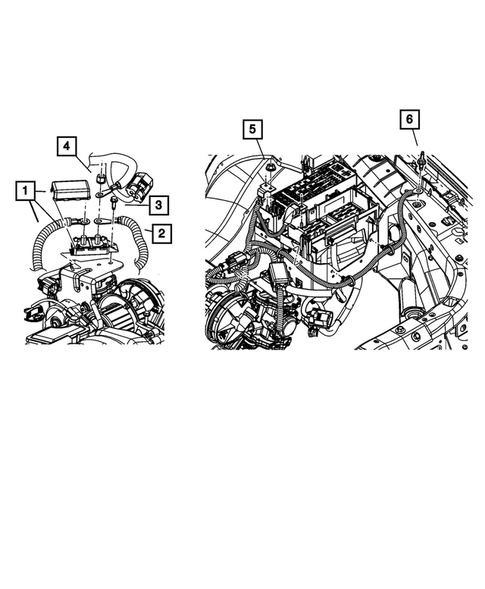 4
1
3
2
5
6