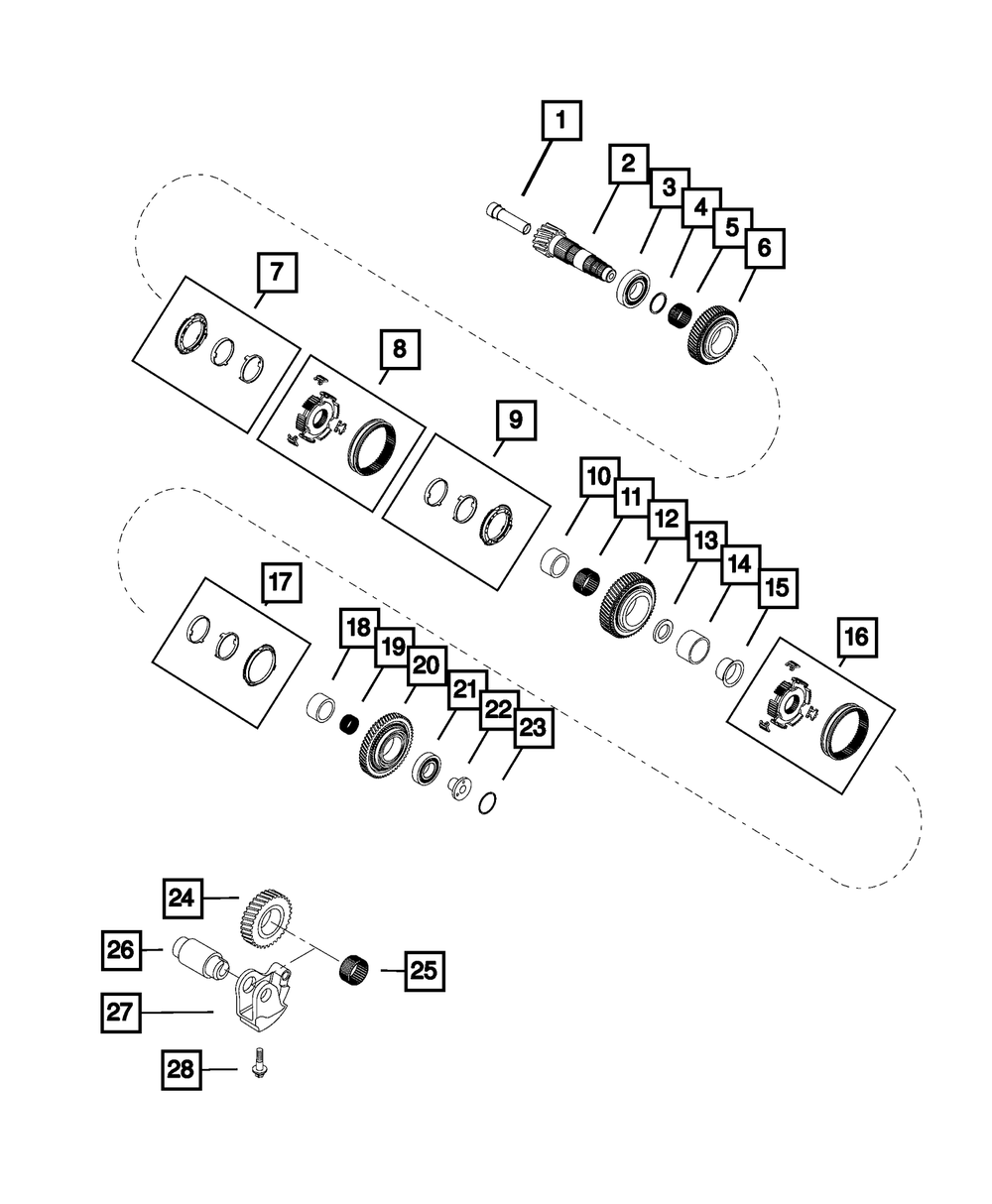 1
2
3
4
5
6
7
8
9
10
11
12
13
14
15
16
17
18
19
20
21
22
23
24
25
26
27
28