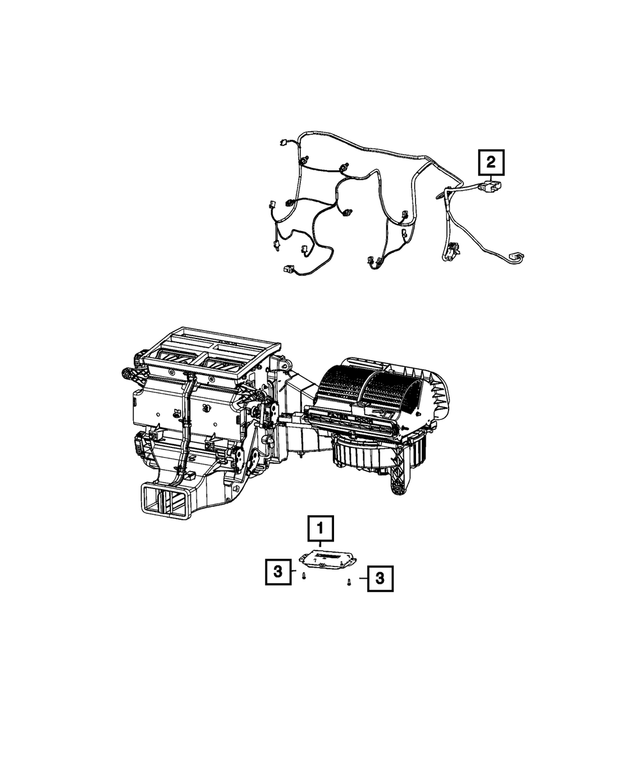 2

1

3

3