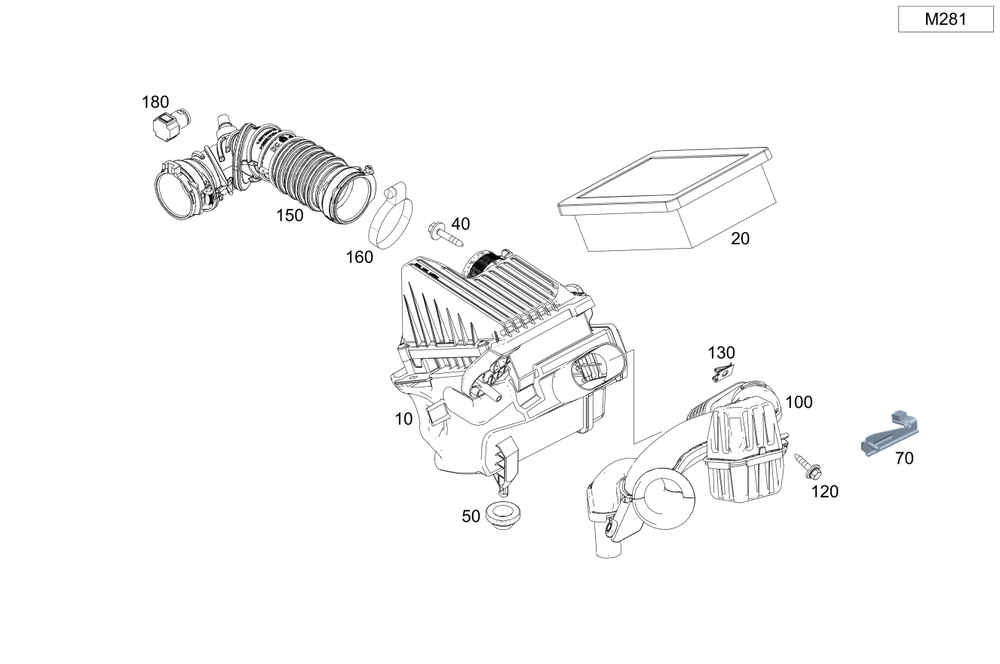 M281

180

150

160

40

20

130

100

10

70

120

50