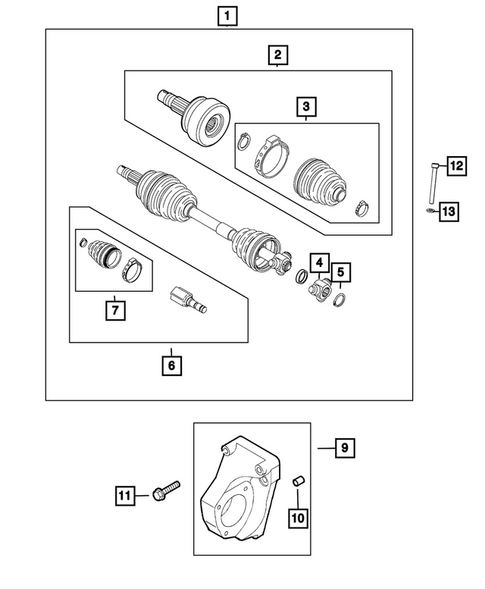 1
2
3
12
13
4
5
7
6
9
11
10