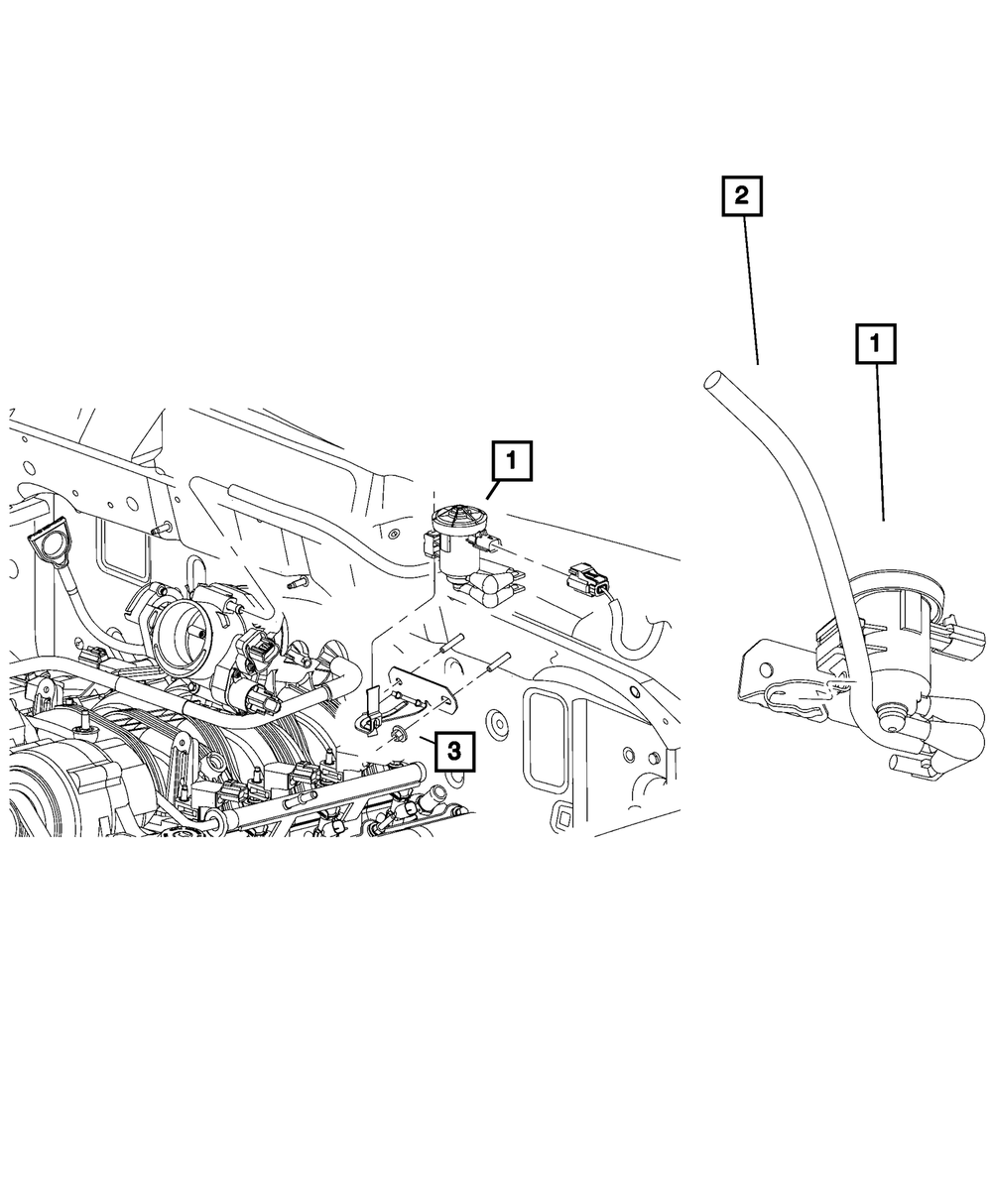 2

1

1

3