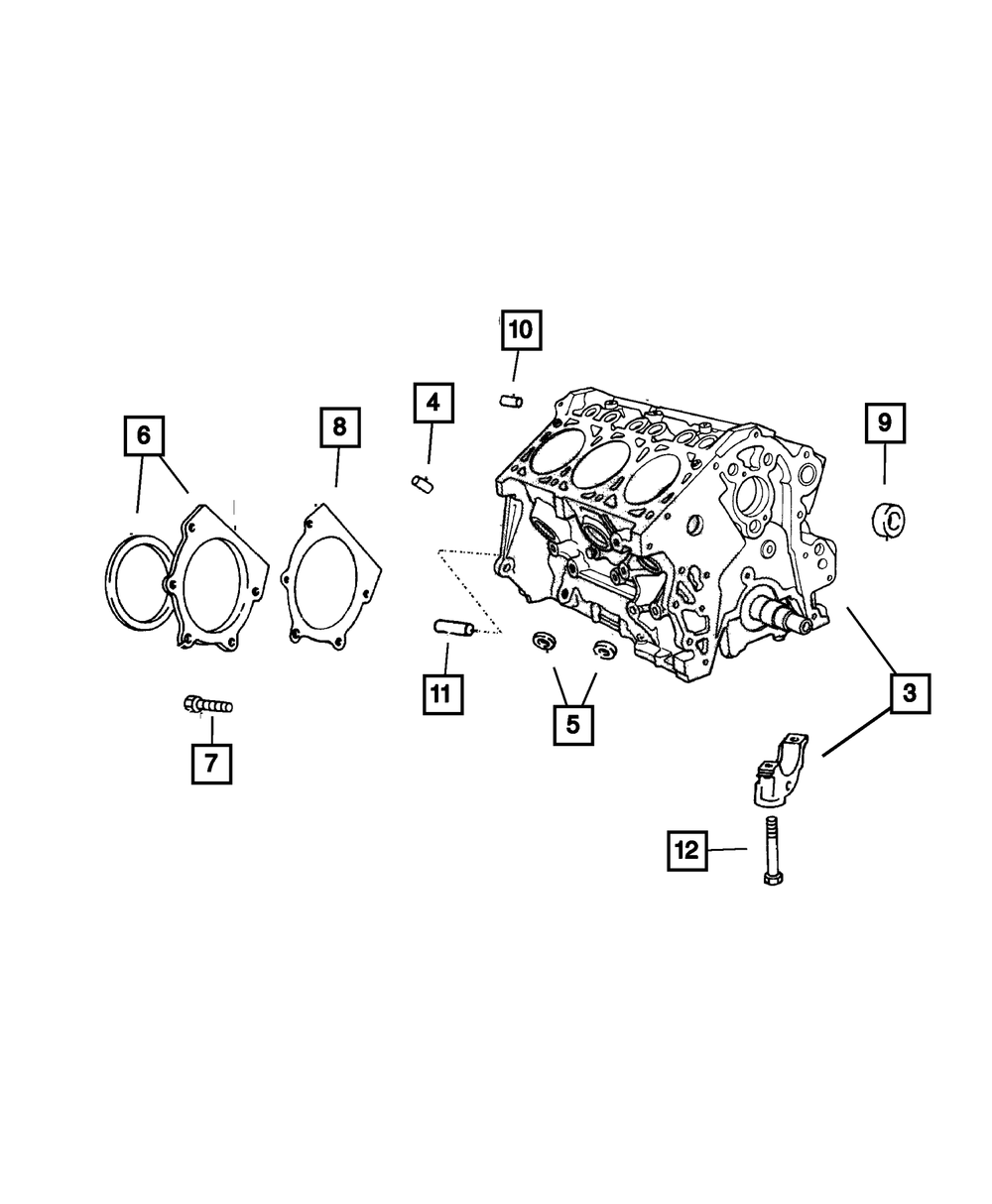 10
4
6
8
9
11
5
3
7
12