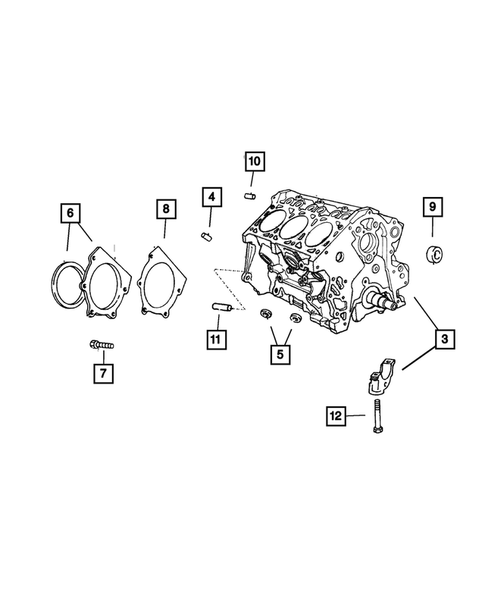 10
4
6
8
9
11
5
3
7
12